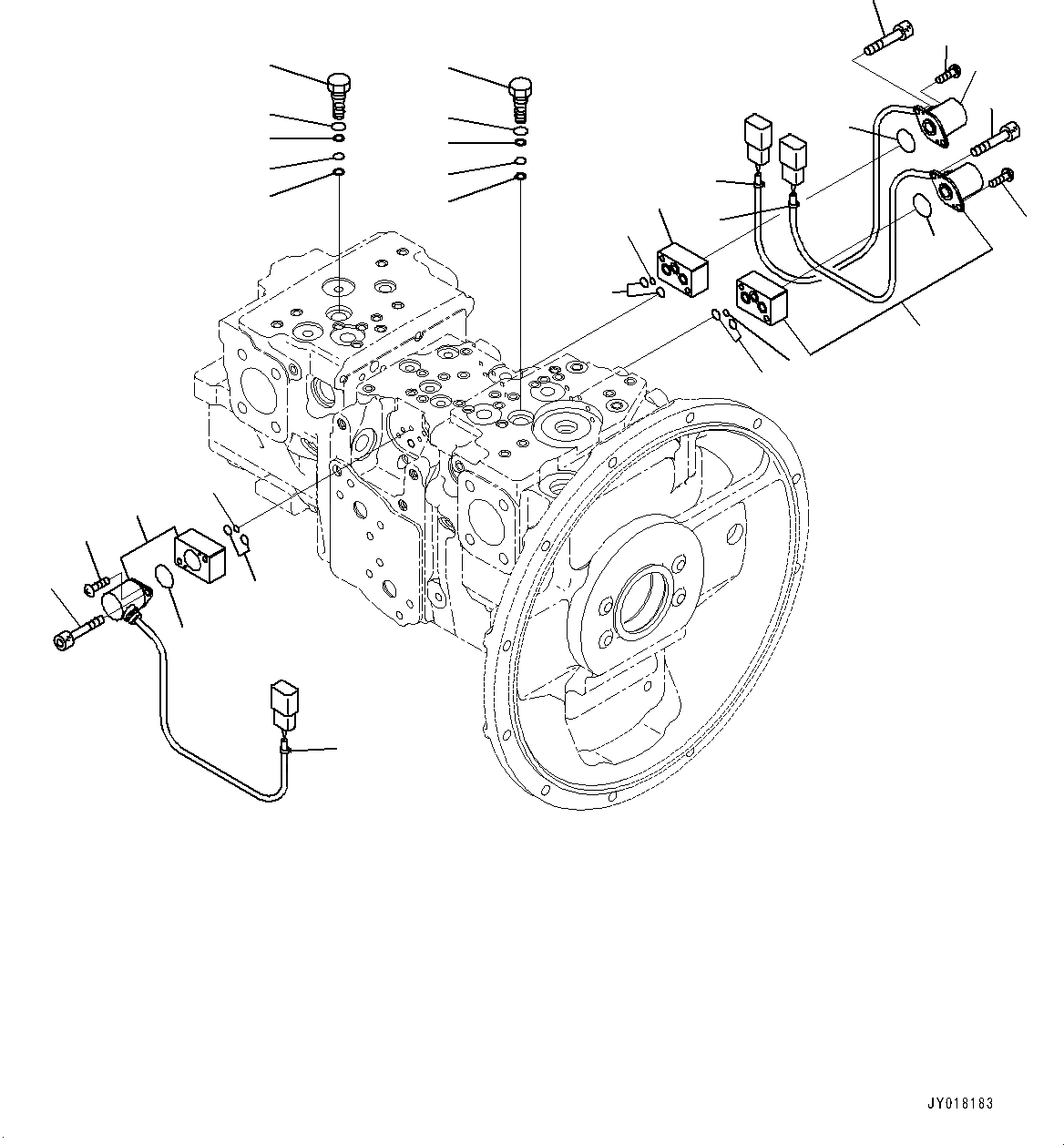 JY018183