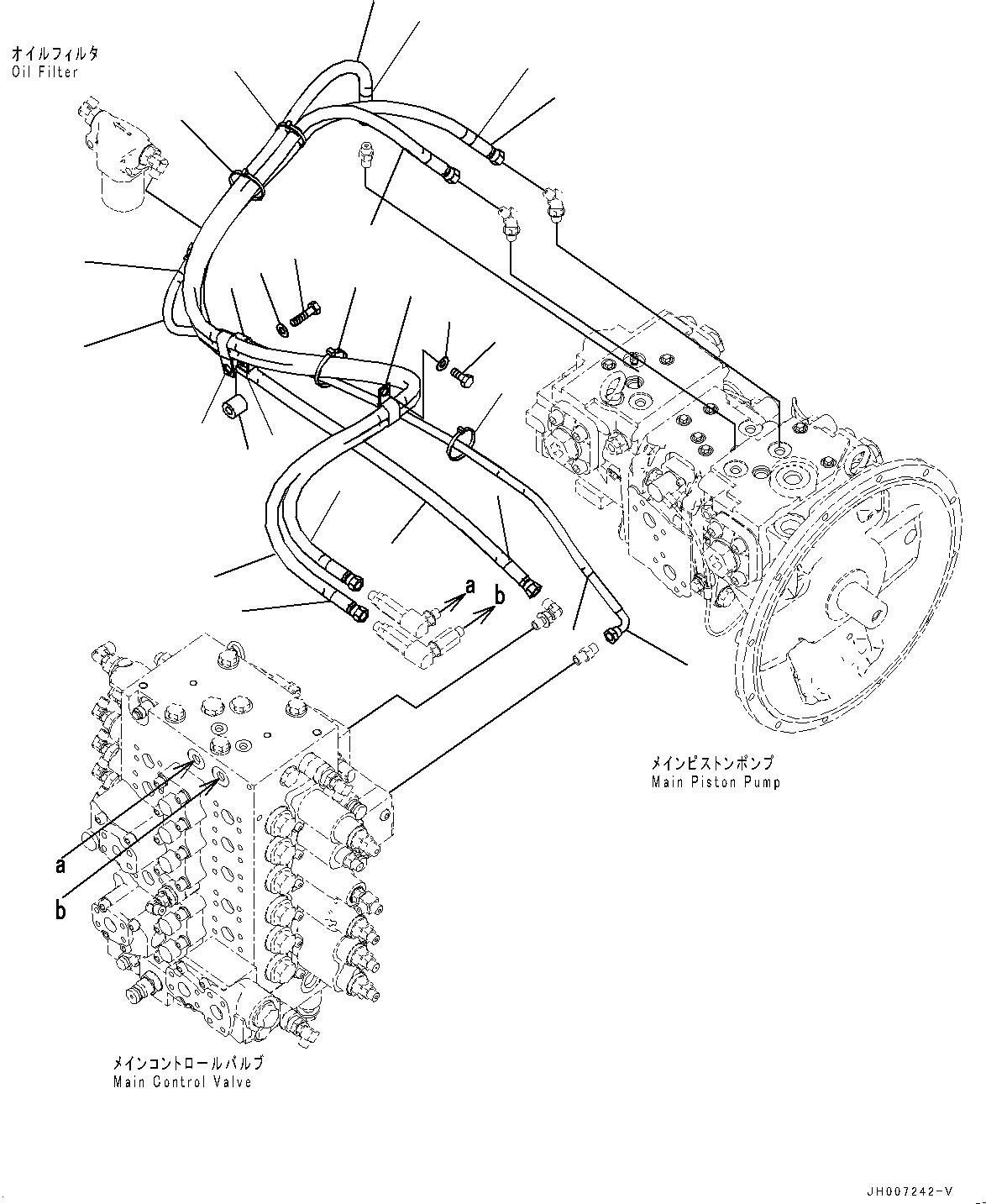 オイルフィルタ
Oil Filter

a
b

メインピストンポンプ
Main Piston Pump

a
b

メインコントロールバルブ
Main Control Valve

JH007242-V