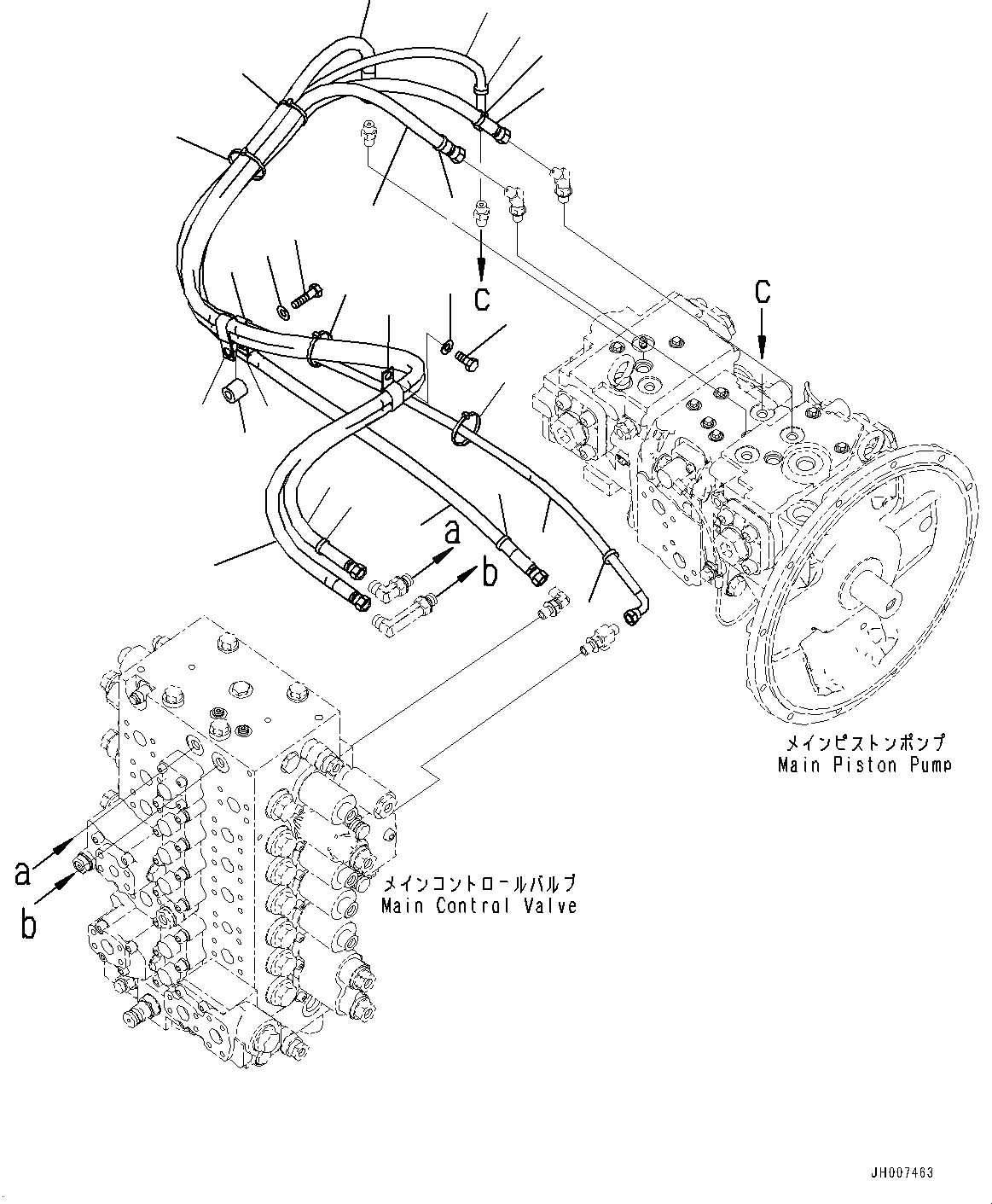 c

c

a

b

メインピストンポンプ
Main Piston Pump

a

b

メインコントロールバルブ
Main Control Valve

JH007463