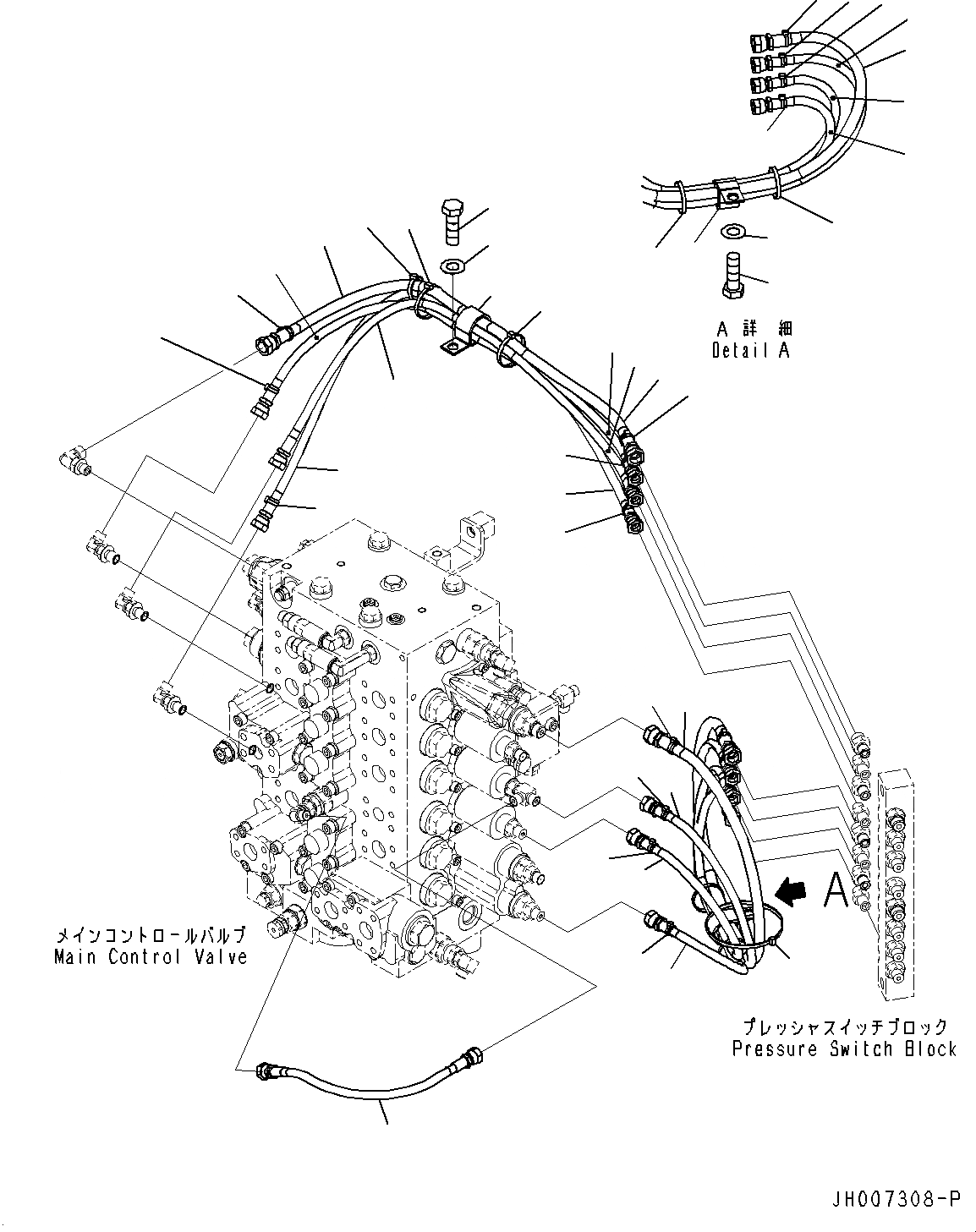 A 詳 細
Detail A

A

メインコントロールバルブ
Main Control Valve

プレッシャスイッチブロック
Pressure Switch Block

JH007308-P