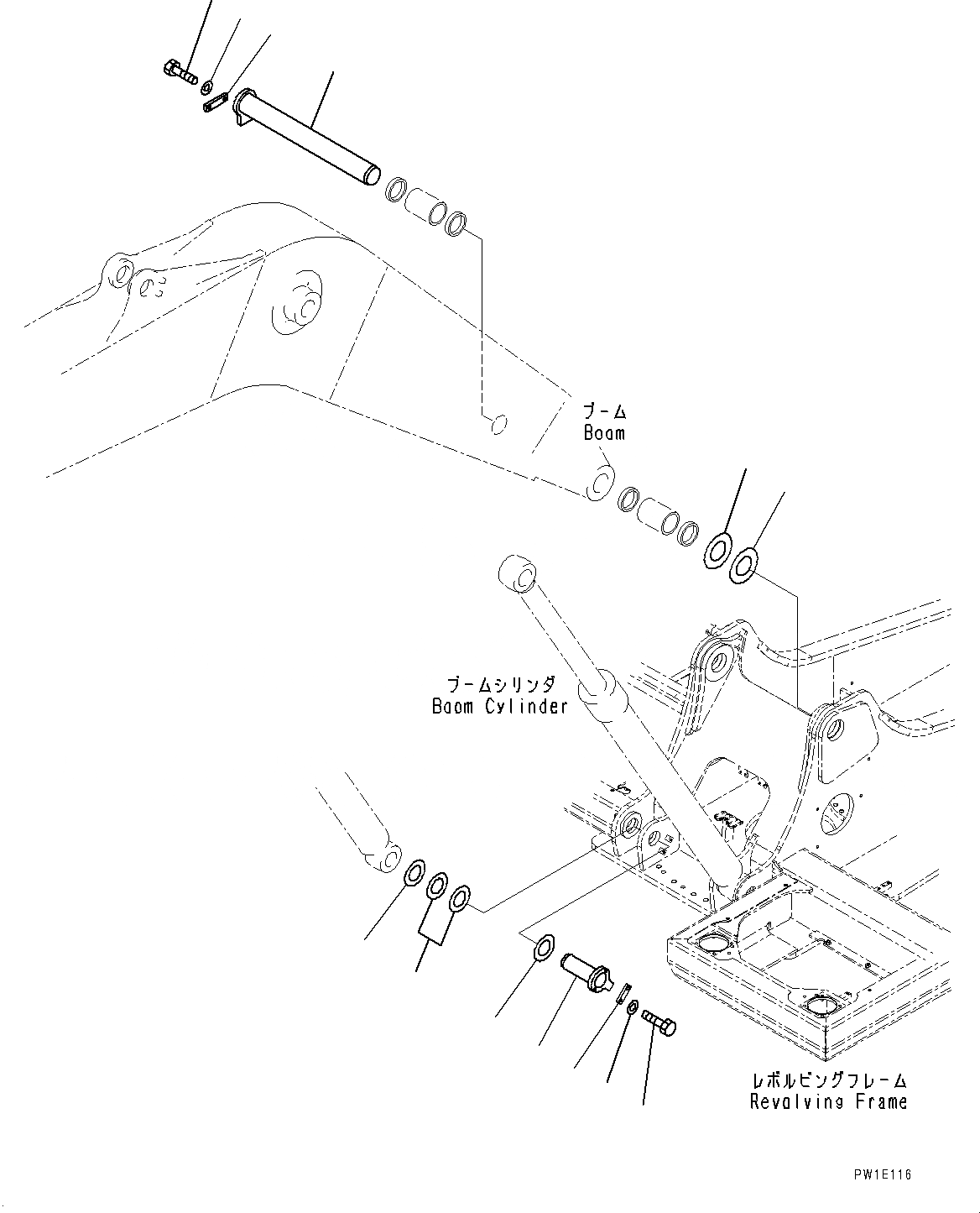 ブーム
Boom

ブームシリンダ
Boom Cylinder

レボルビングフレーム
Revolving Frame

PW1E116