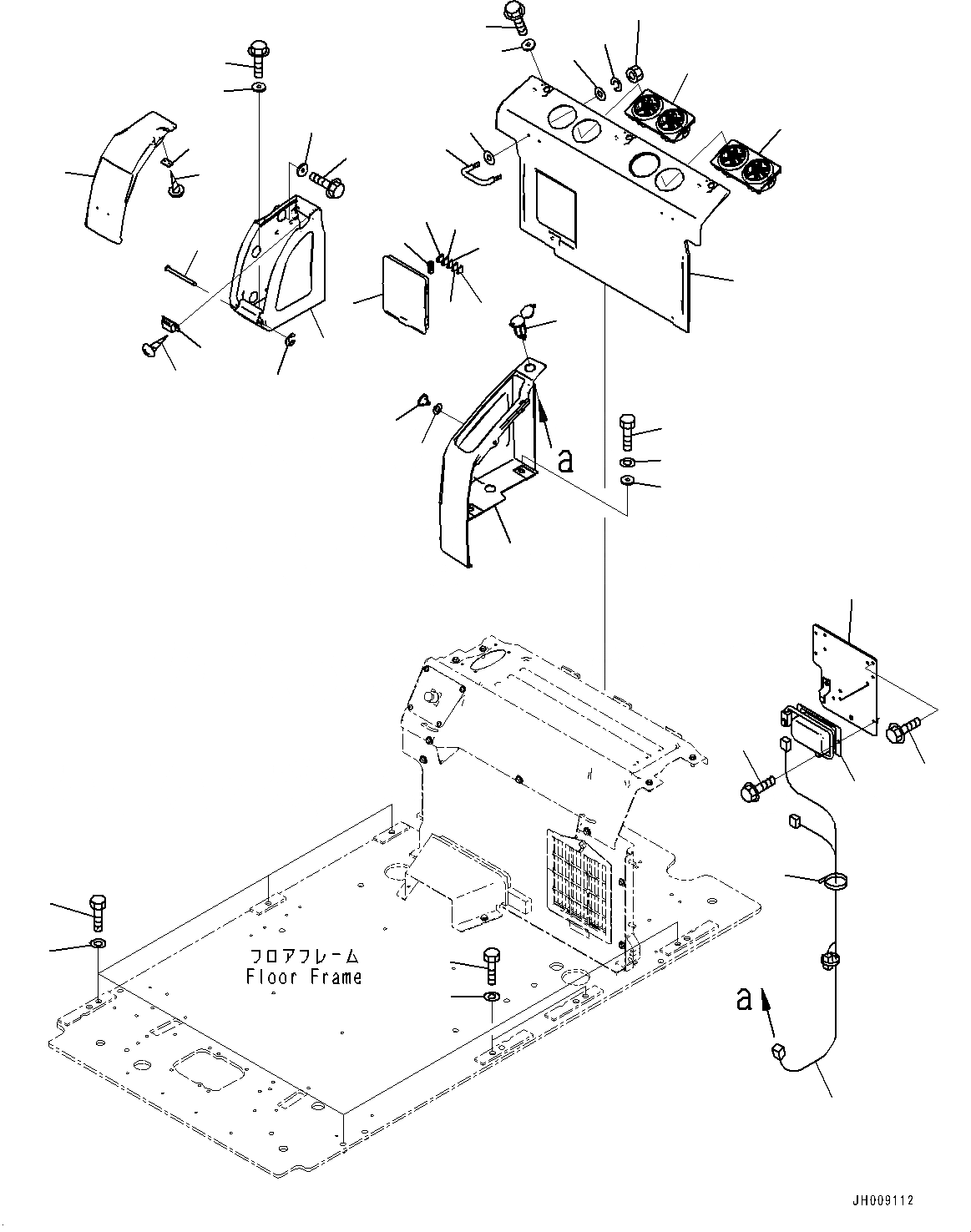 a

フロアフレーム
Floor Frame

a

JH009112