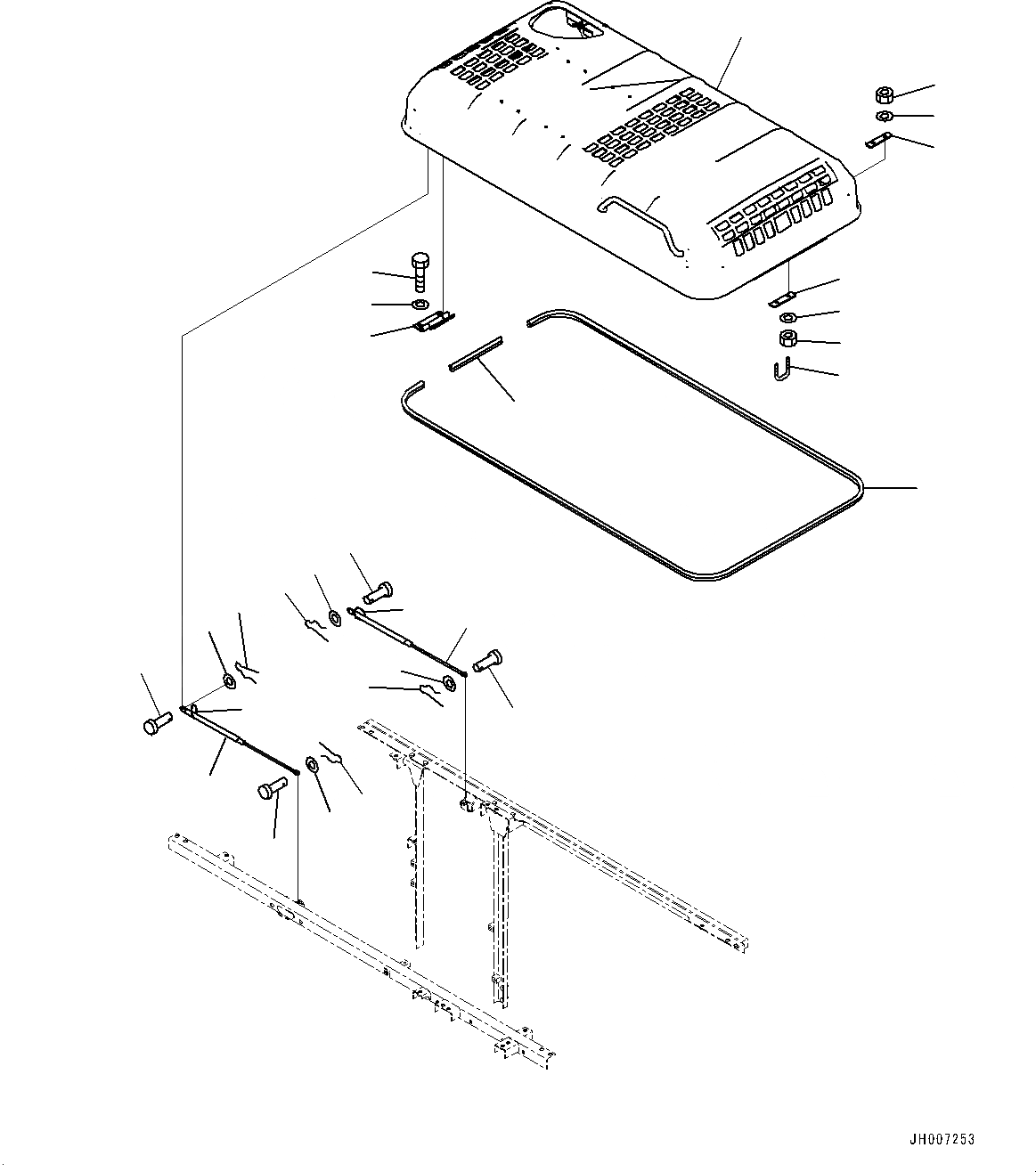 JH007253