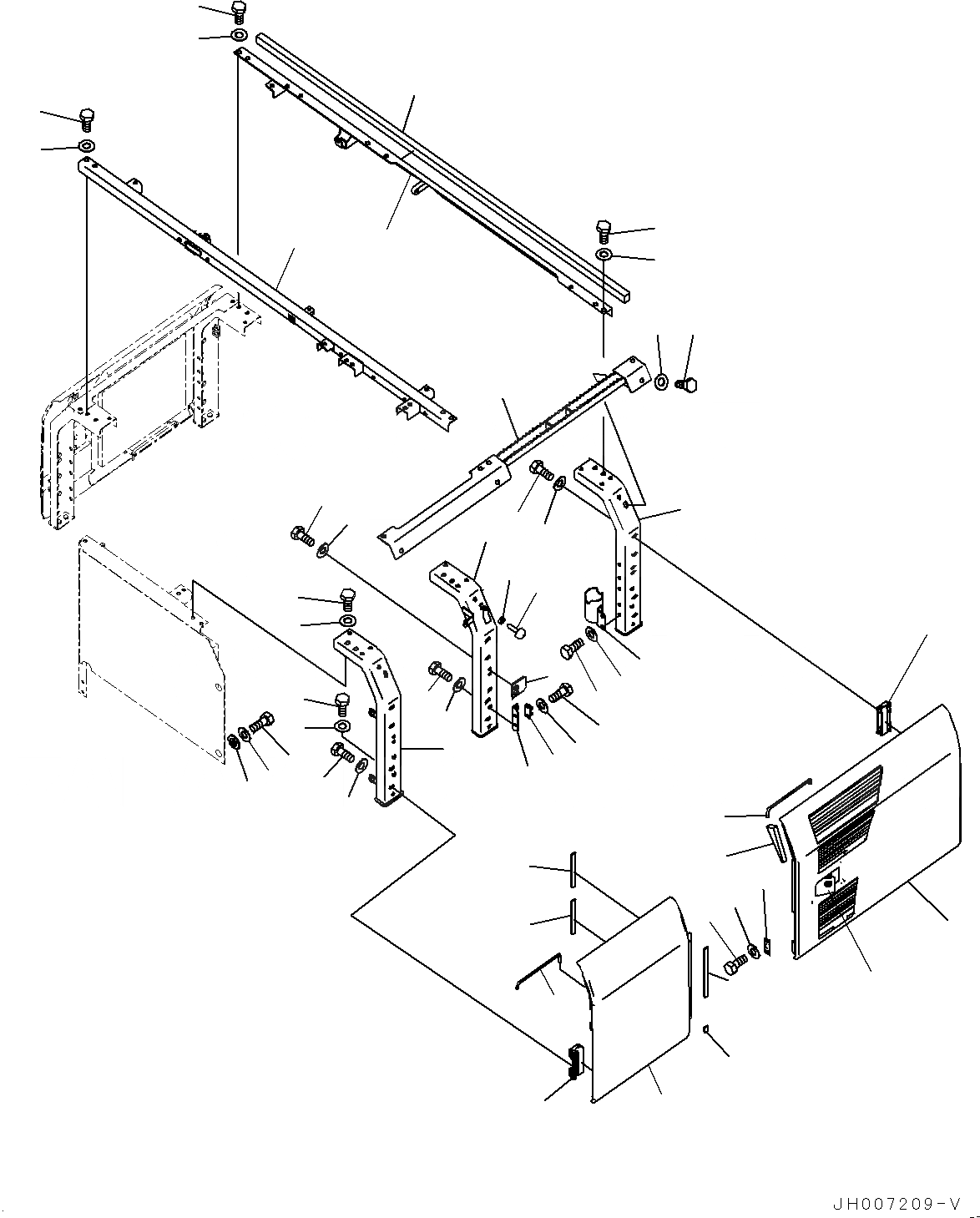 JH007209-V