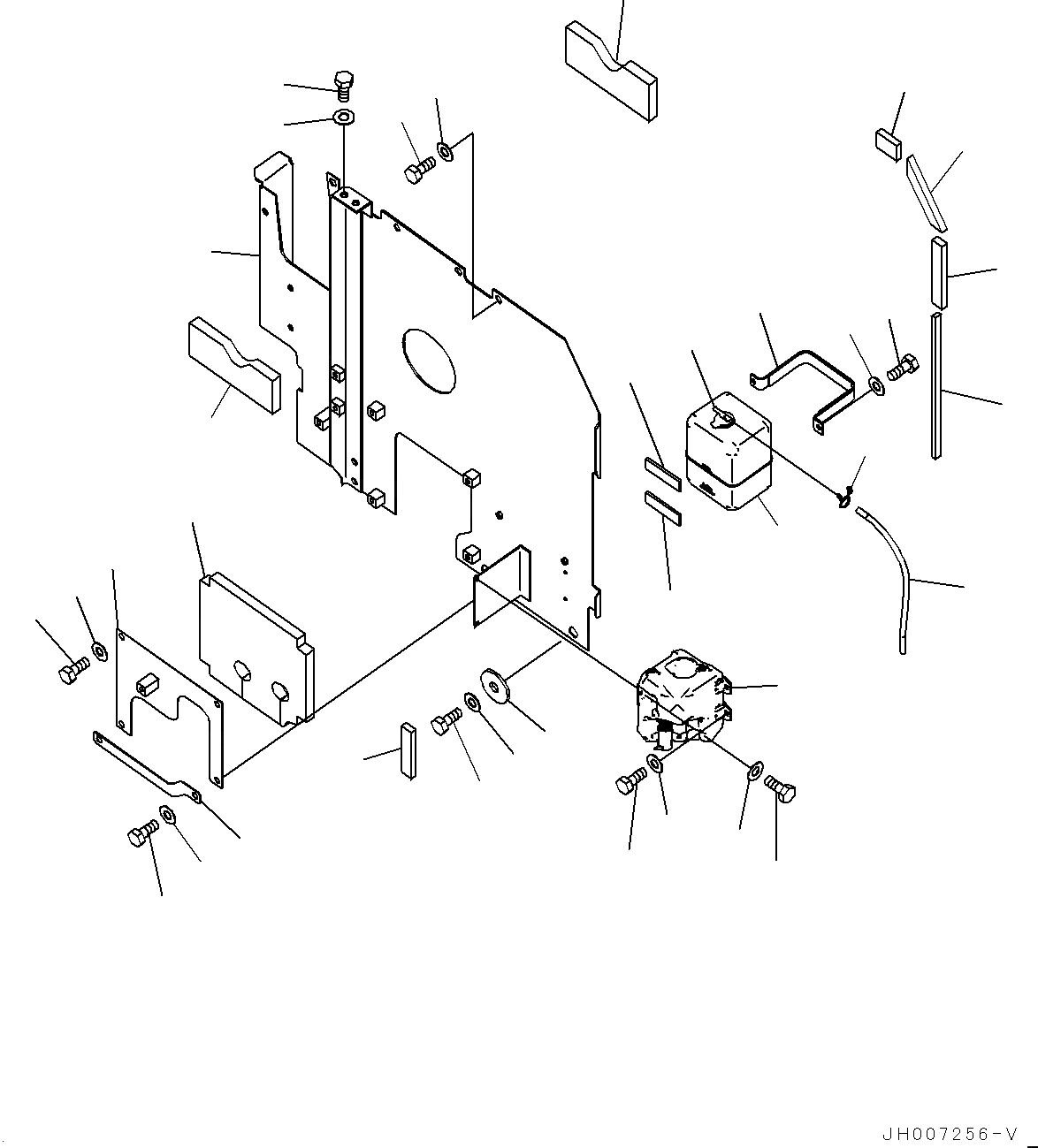 JH007256-V