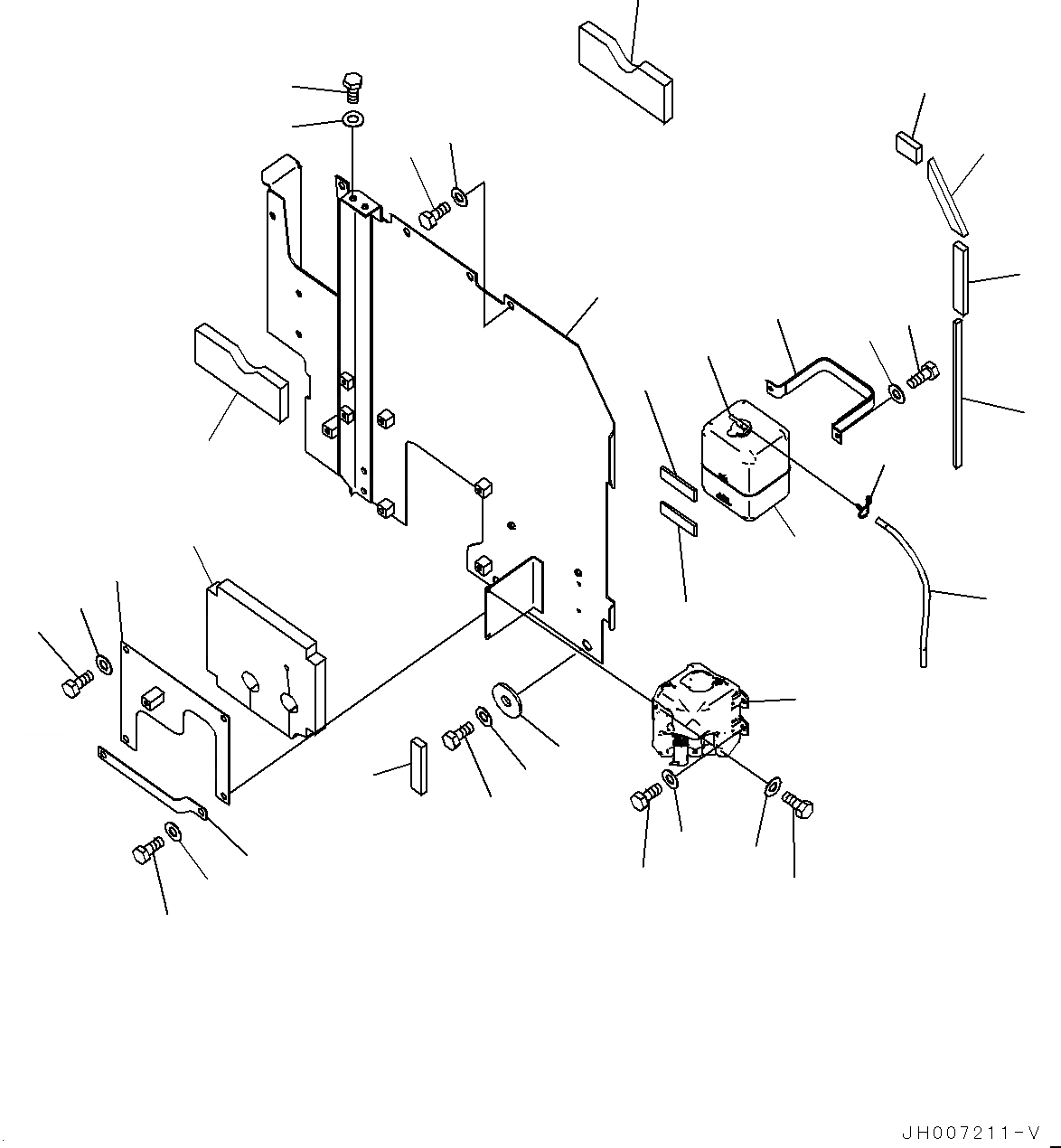 JH007211-V