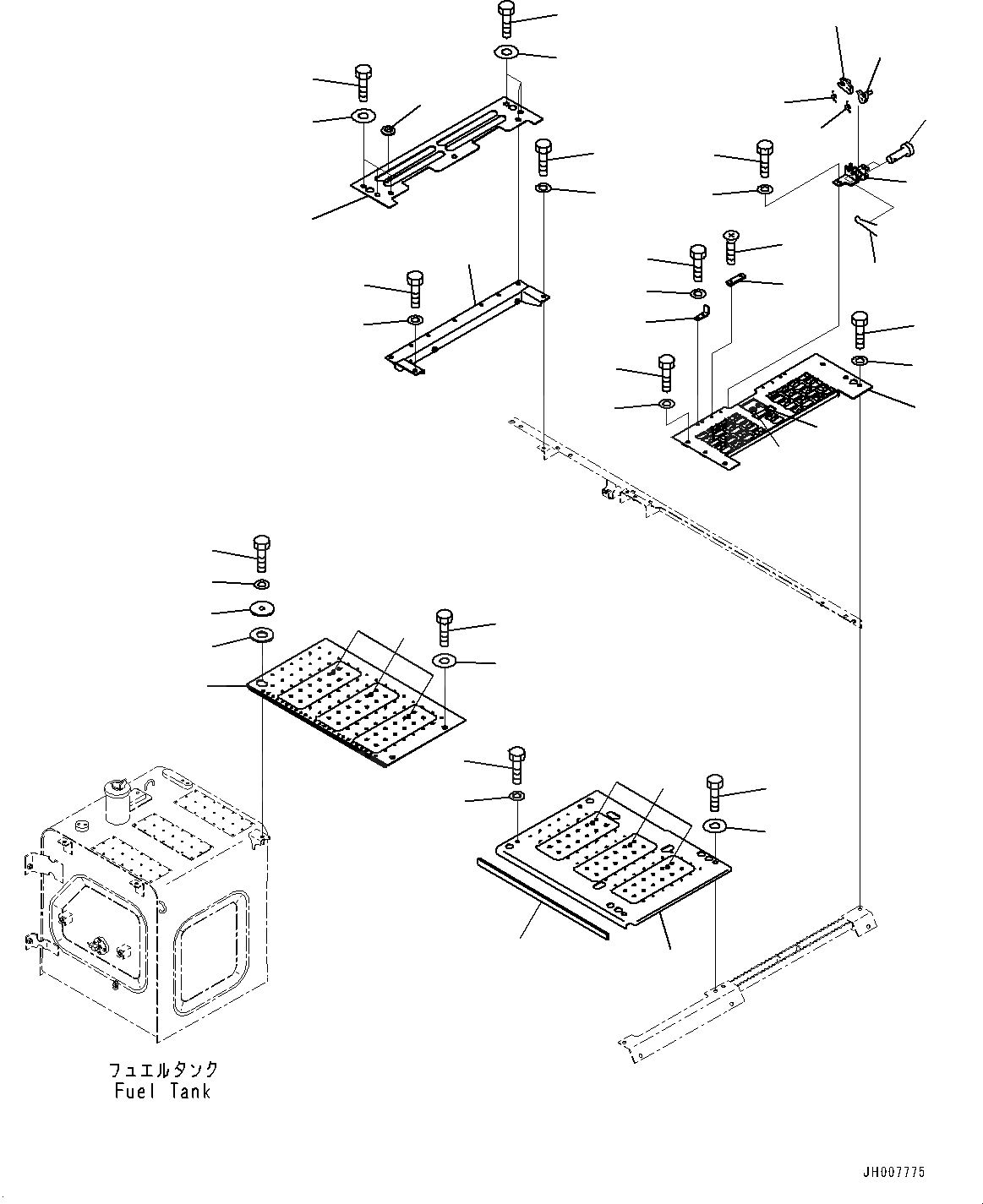 フュエルタンク
Fuel Tank

JH007775