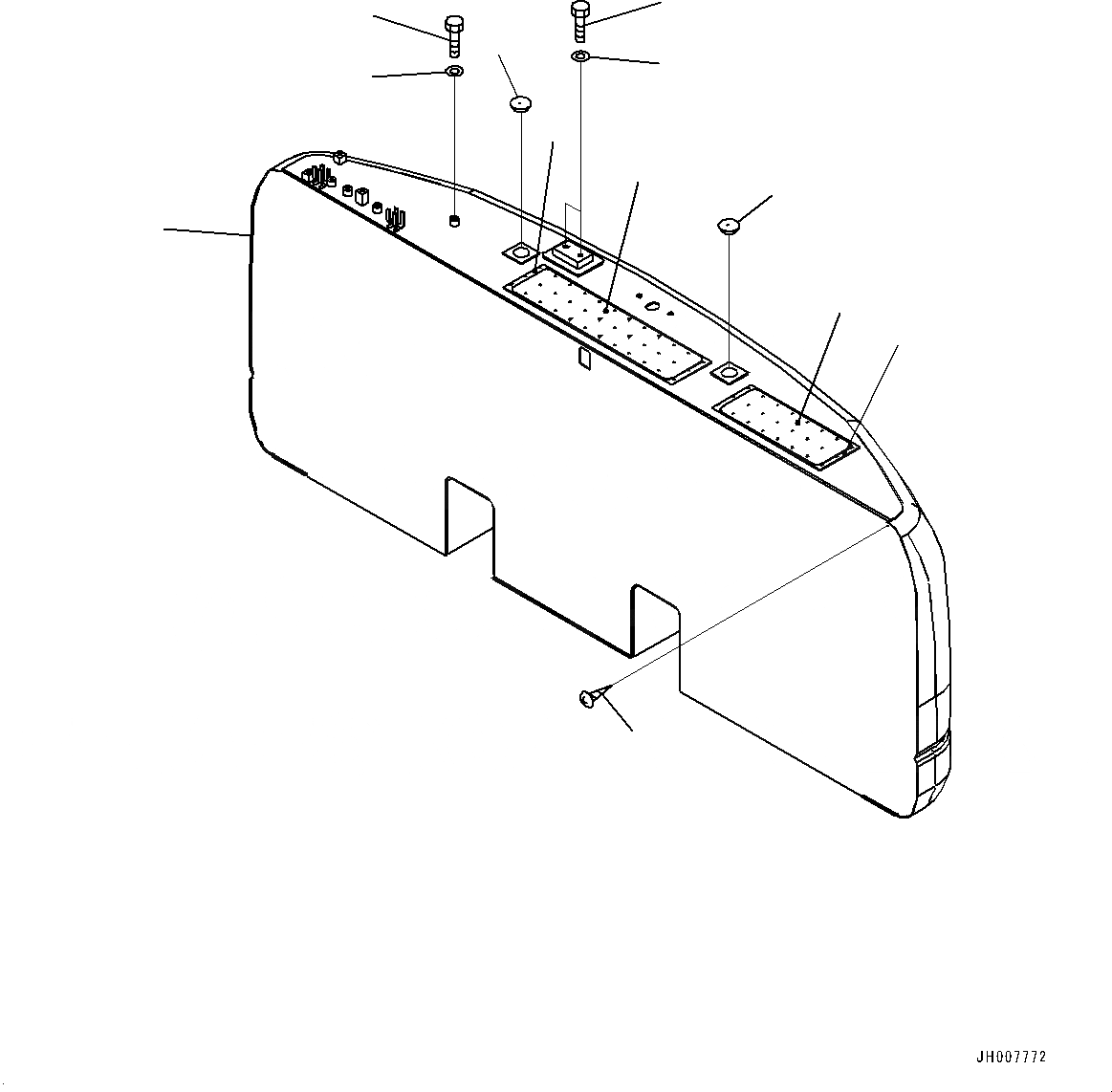 JH007772