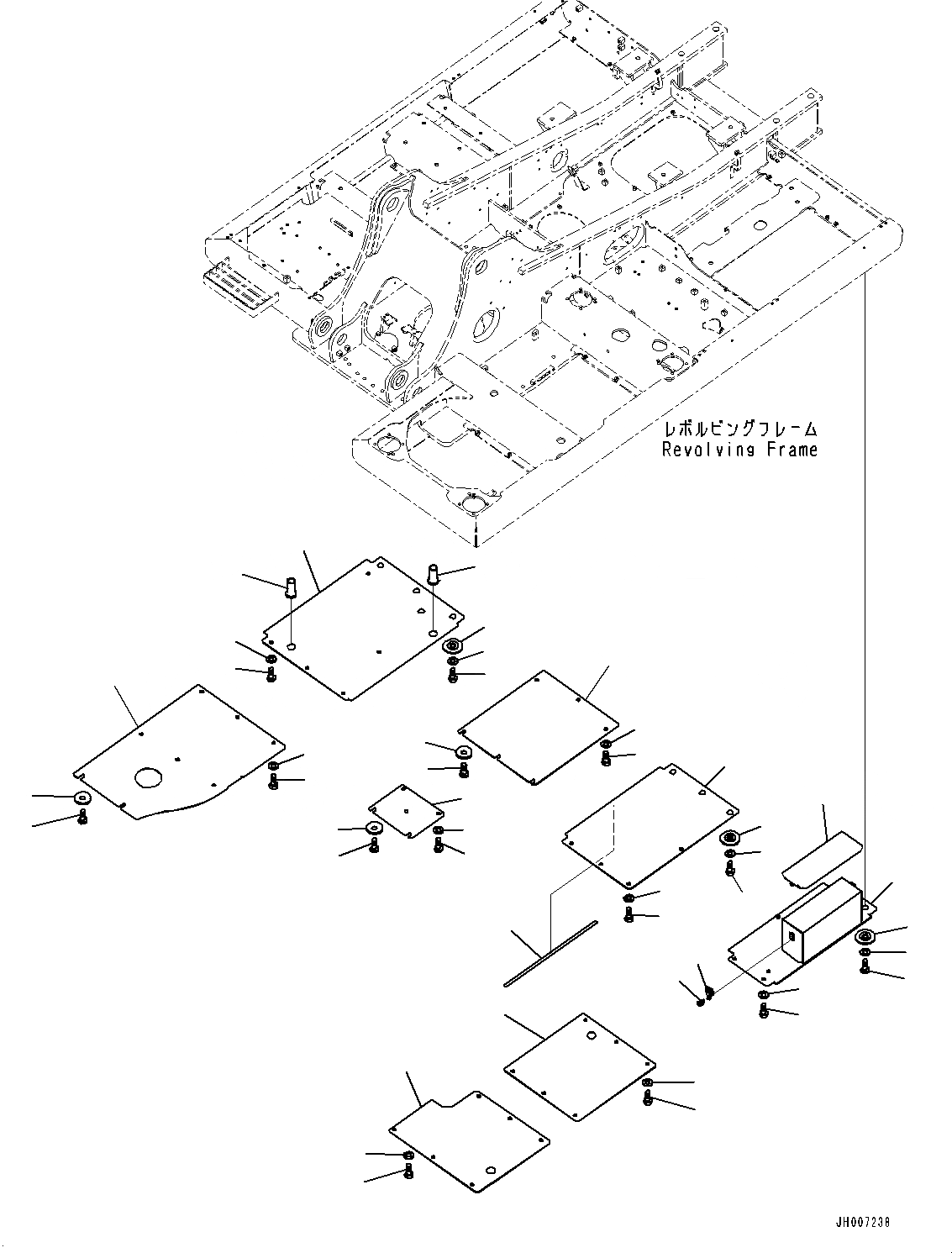 レボルビングフレーム
Revolving Frame

JH007238