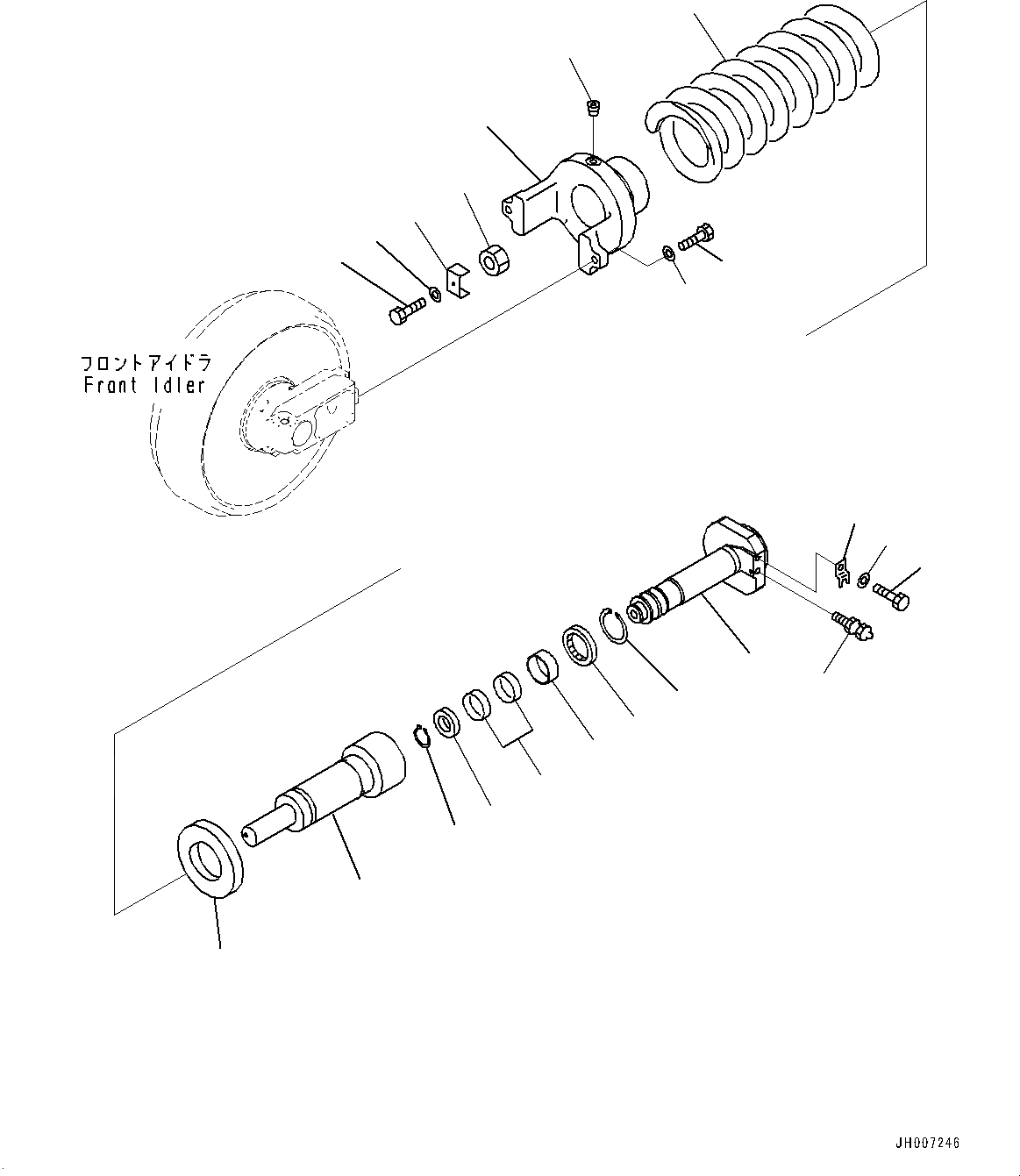 フロントアイドラ
Front Idler

JH007246