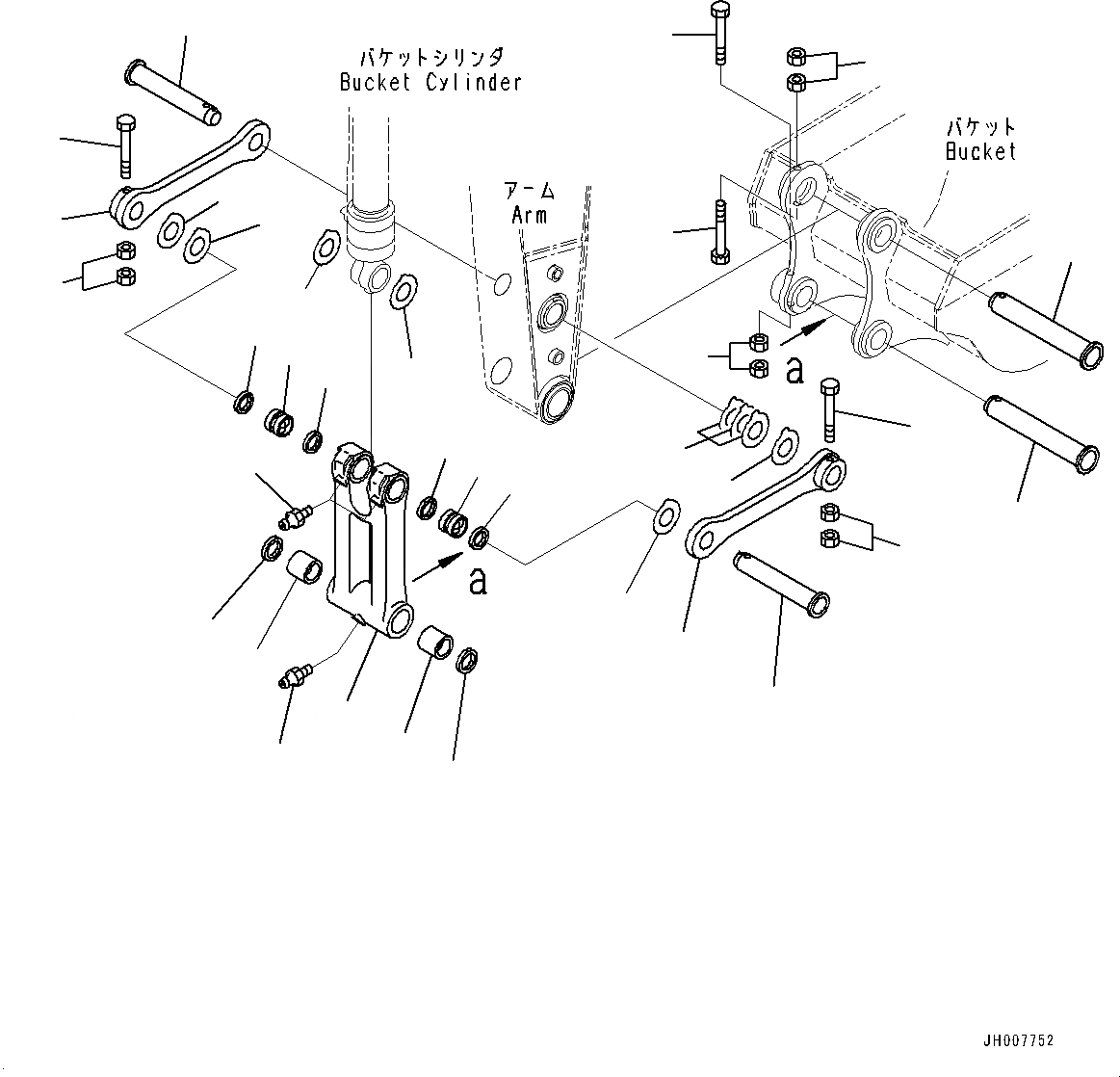 バケットシリンダ
Bucket Cylinder

バケット
Bucket

アーム
Arm

a

a

JH007752