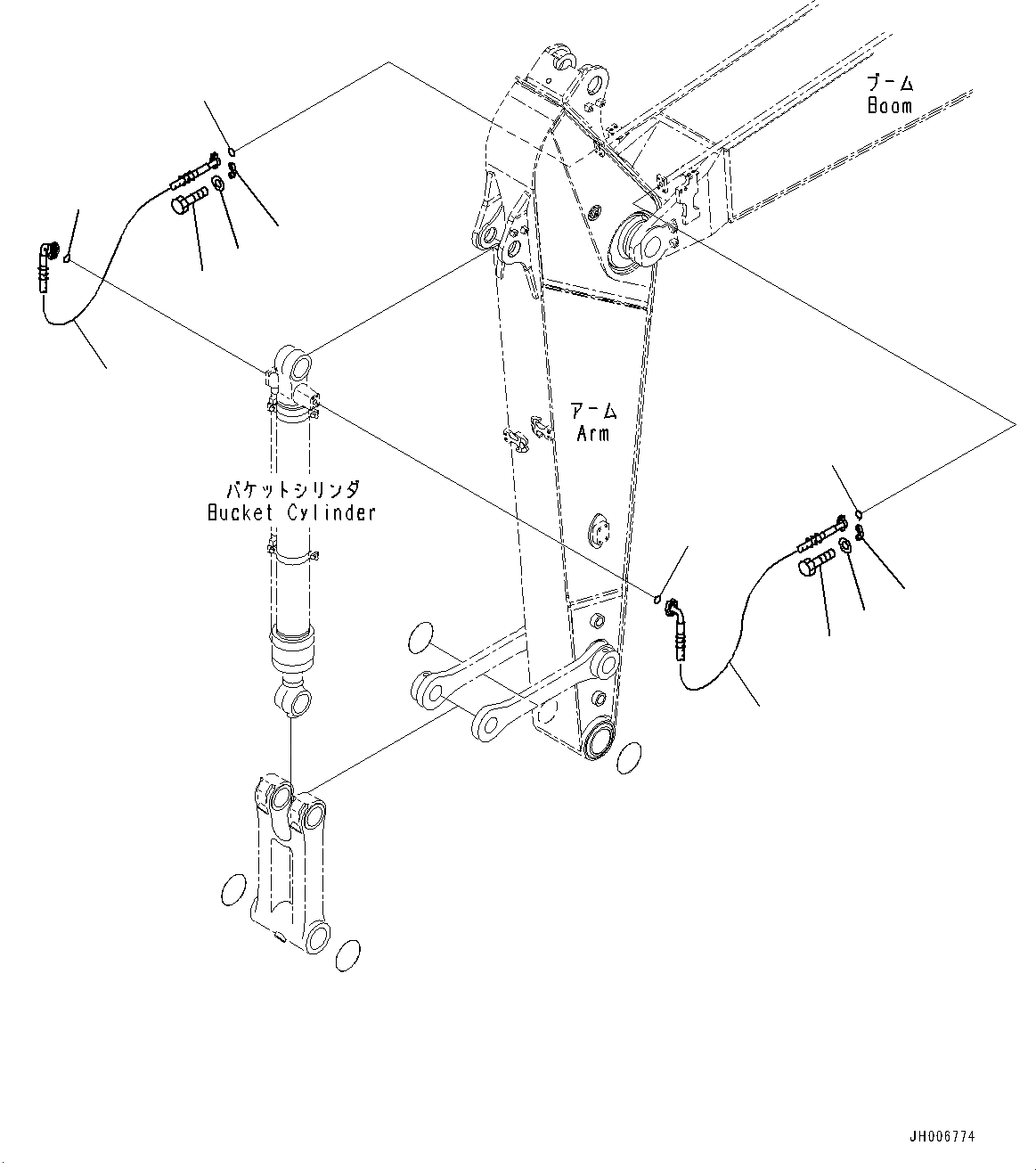 ブーム
Boom

アーム
Arm

バケットシリンダ
Bucket Cylinder

JH006774