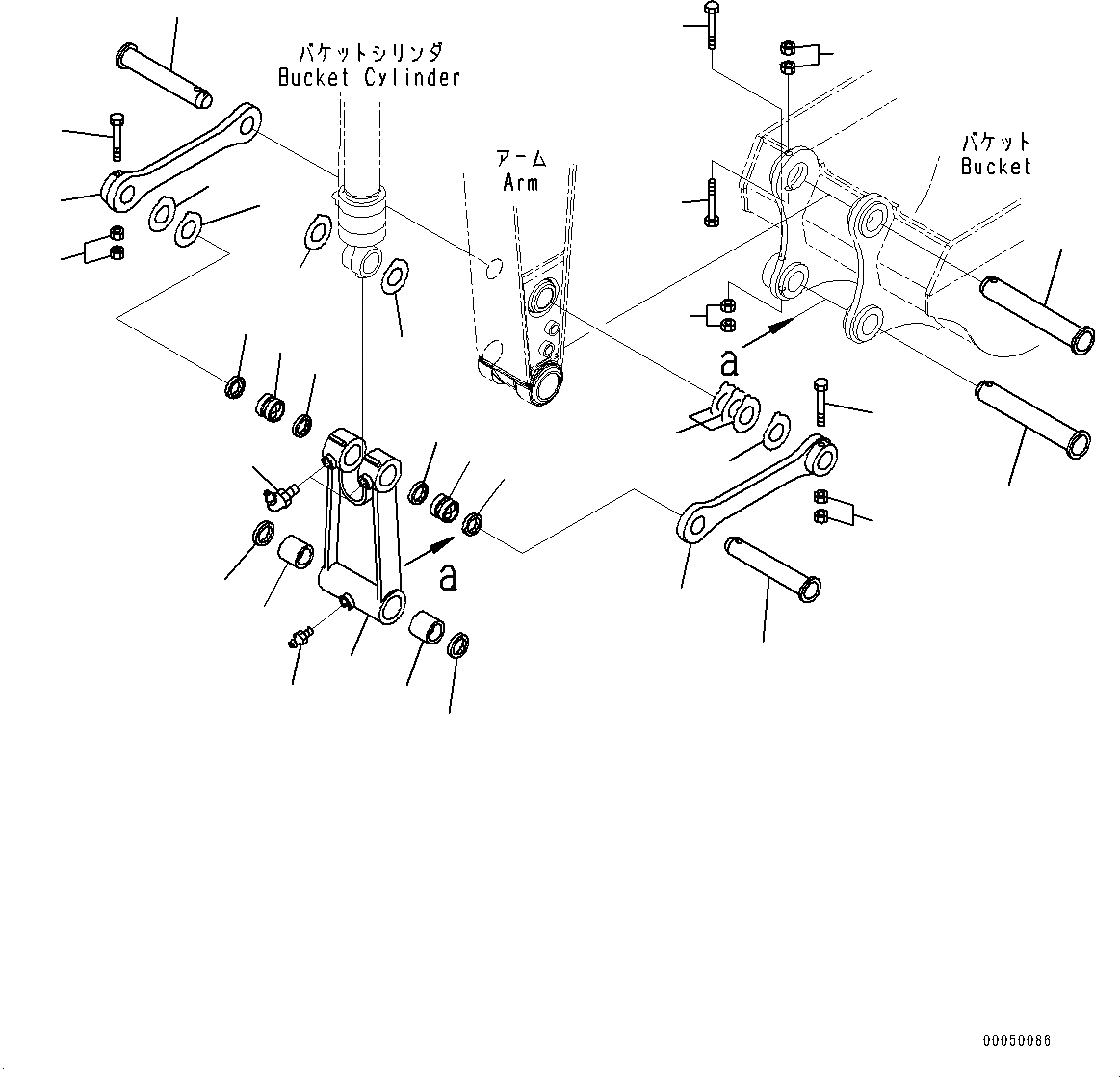 バケットシリンダ
Bucket Cylinder

アーム
Arm

バケット
Bucket

a

a

00050086