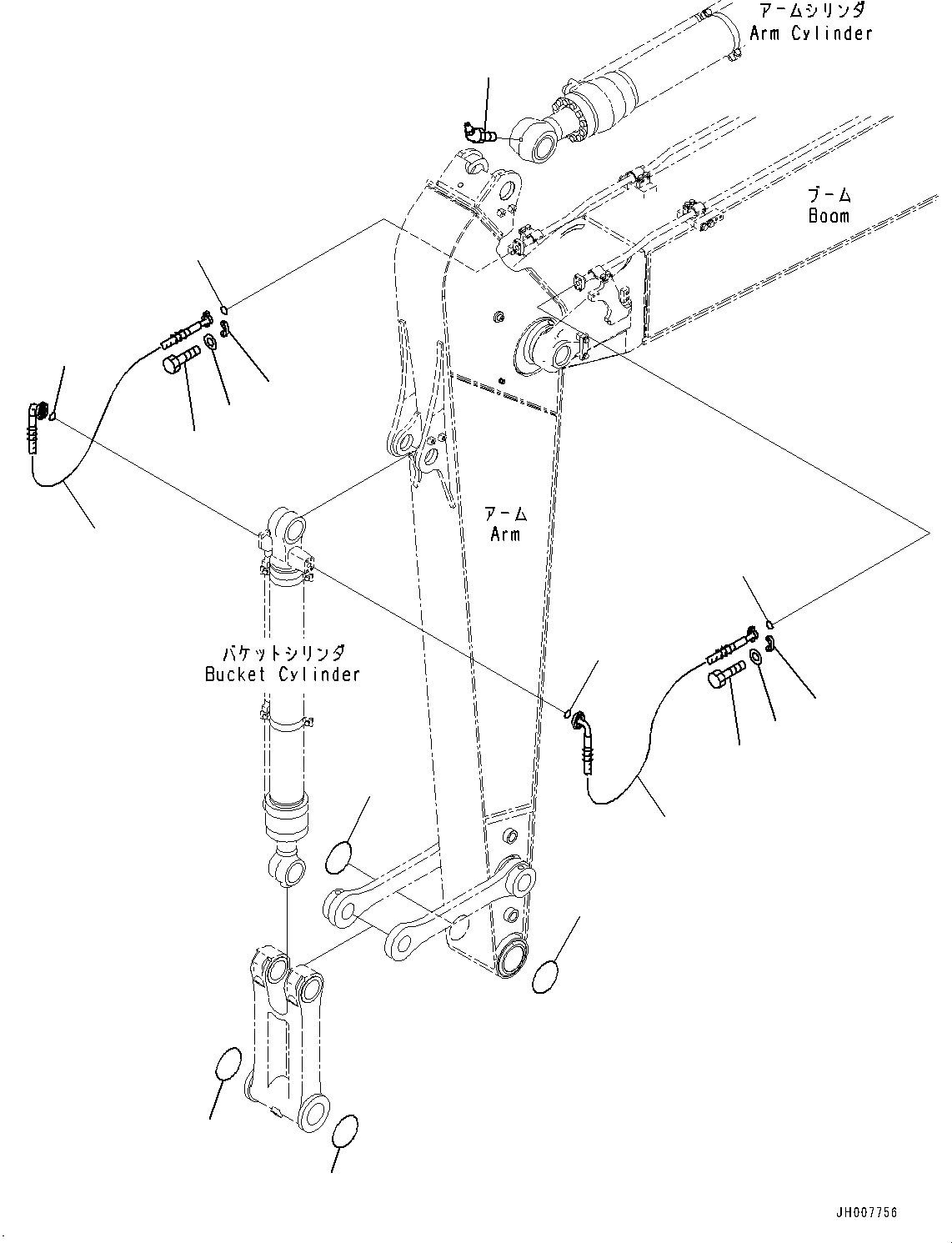 アームシリンダ
Arm Cylinder

ブーム
Boom

アーム
Arm

バケットシリンダ
Bucket Cylinder

JH007756