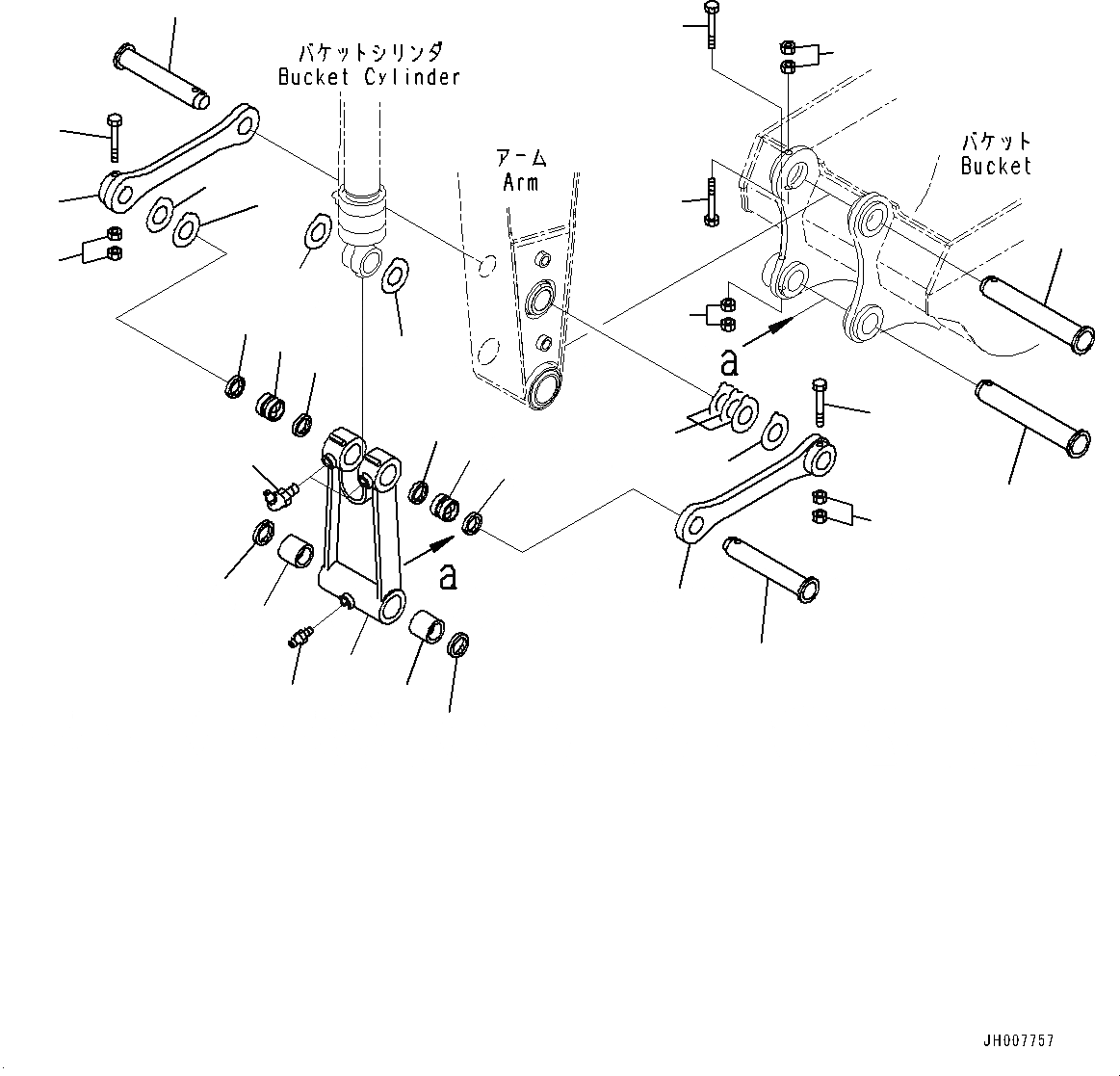 バケットシリンダ
Bucket Cylinder

アーム
Arm

バケット
Bucket

a

a

JH007757