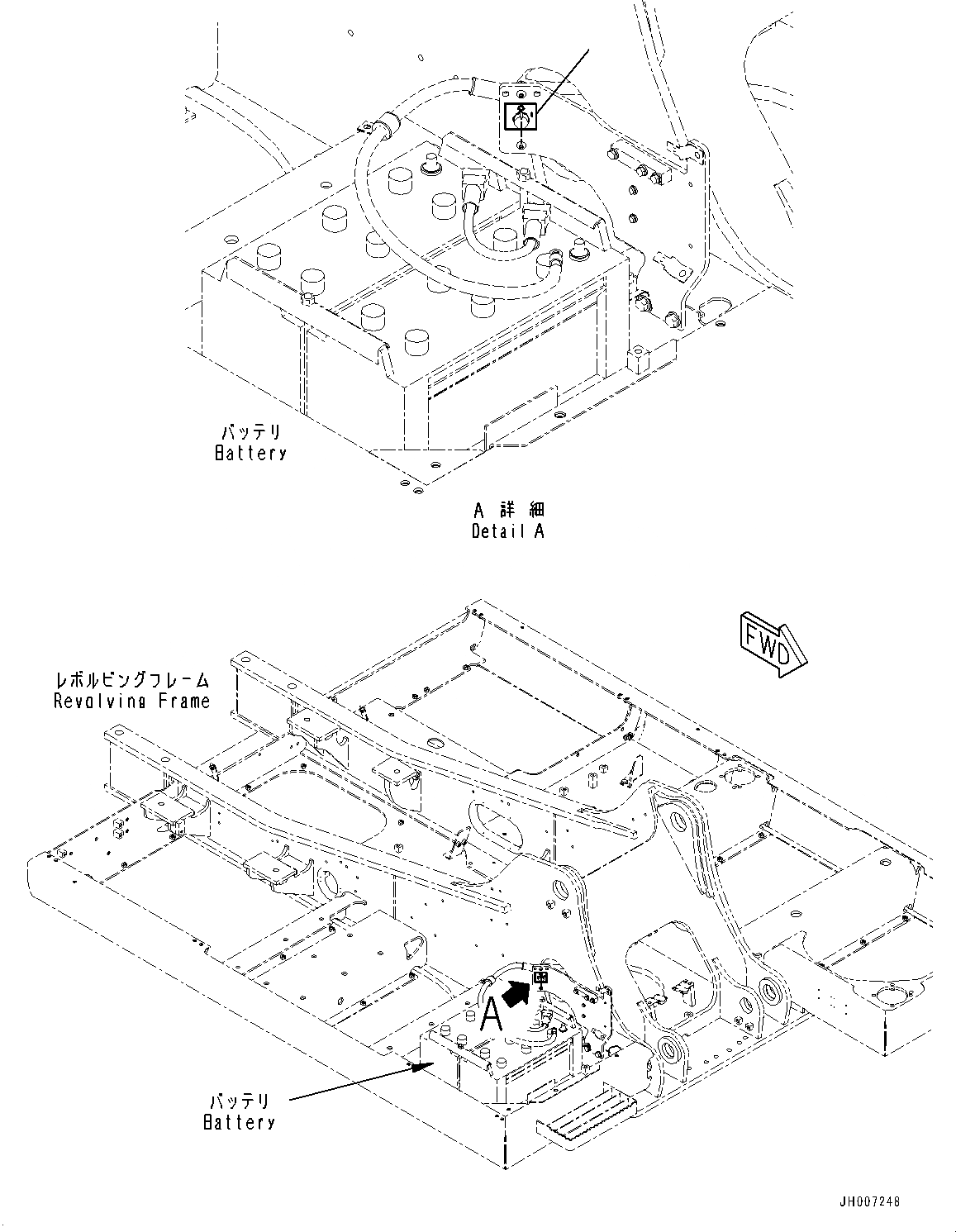 バッテリ
Battery

A 詳細
Detail A

FWD

レボルビングフレーム
Revolving Frame

A

バッテリ
Battery

JH007248