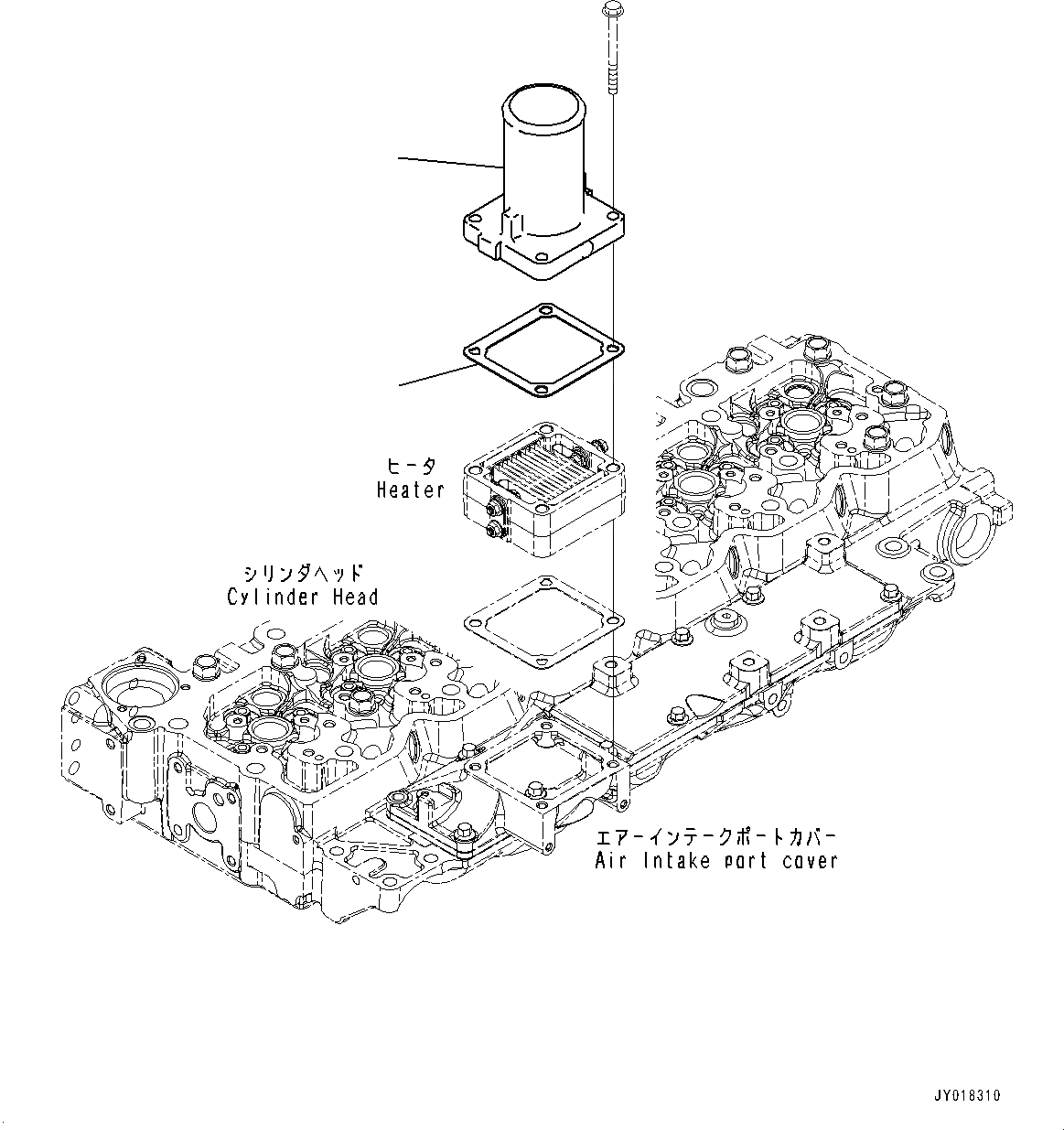 ヒータ
Heater

シリンダヘッド
Cylinder Head

エアーインテークポートカバー
Air Intake port cover

JY018310