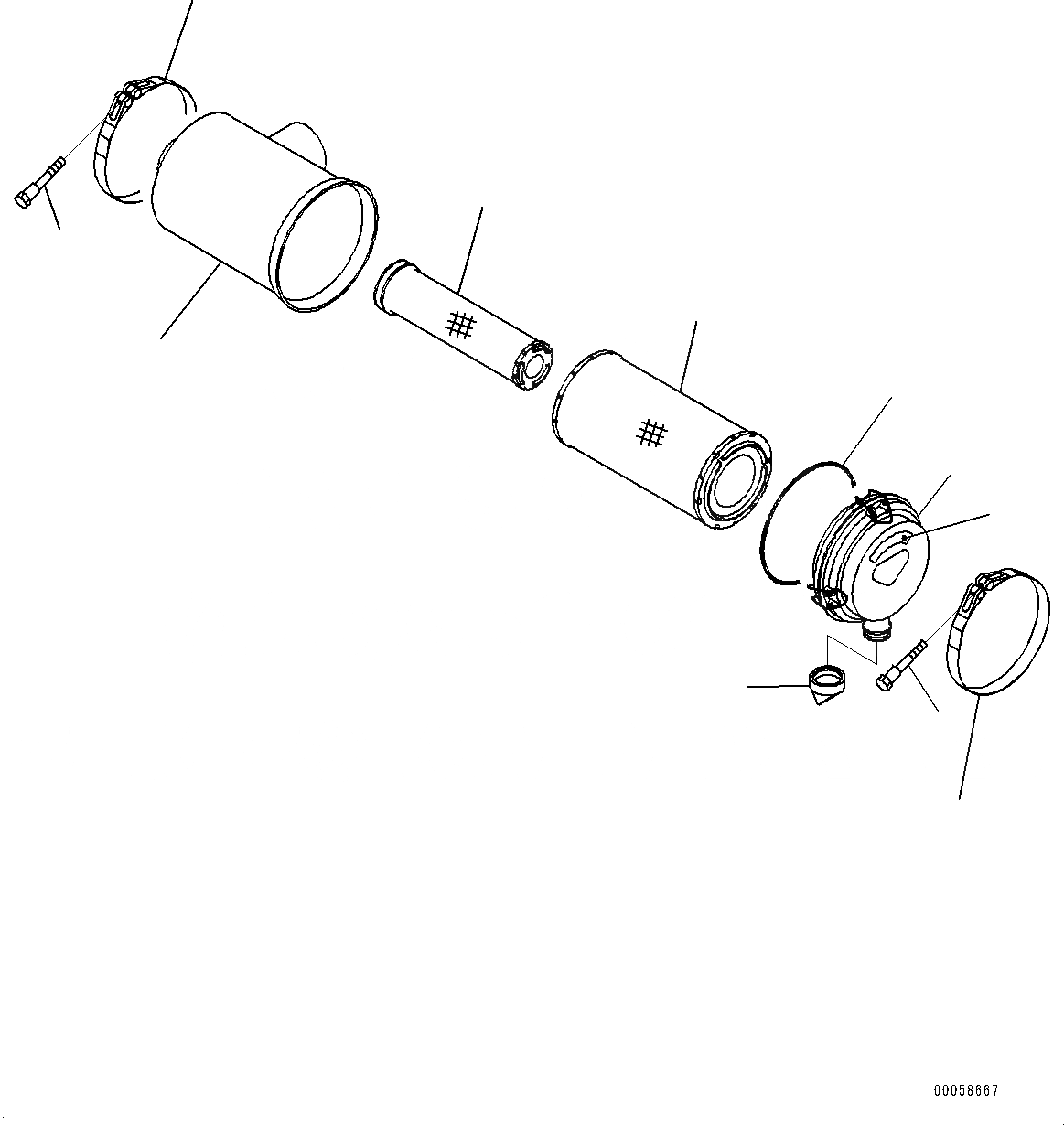 00058667