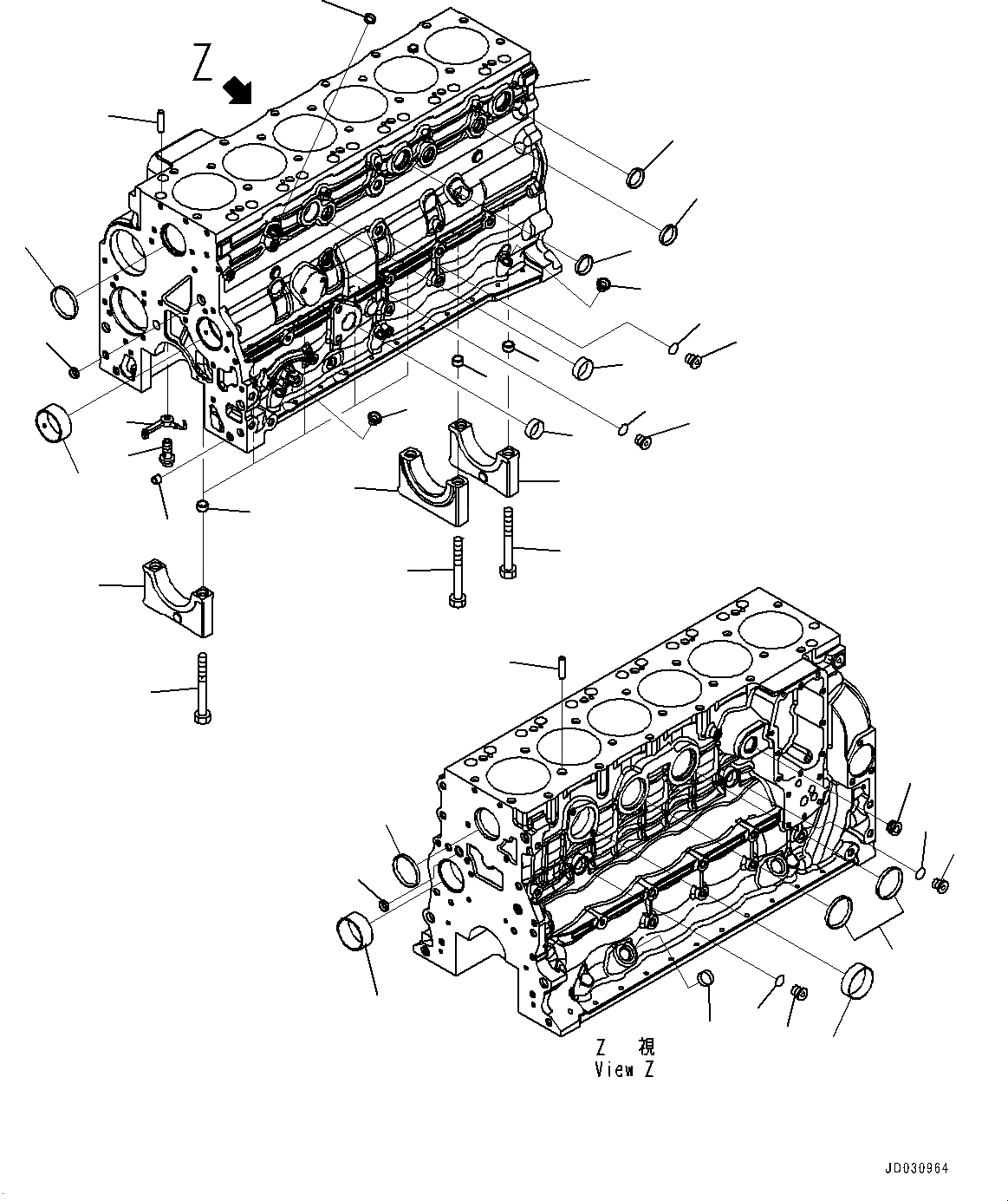 Z

Z 視
View Z

JD030964