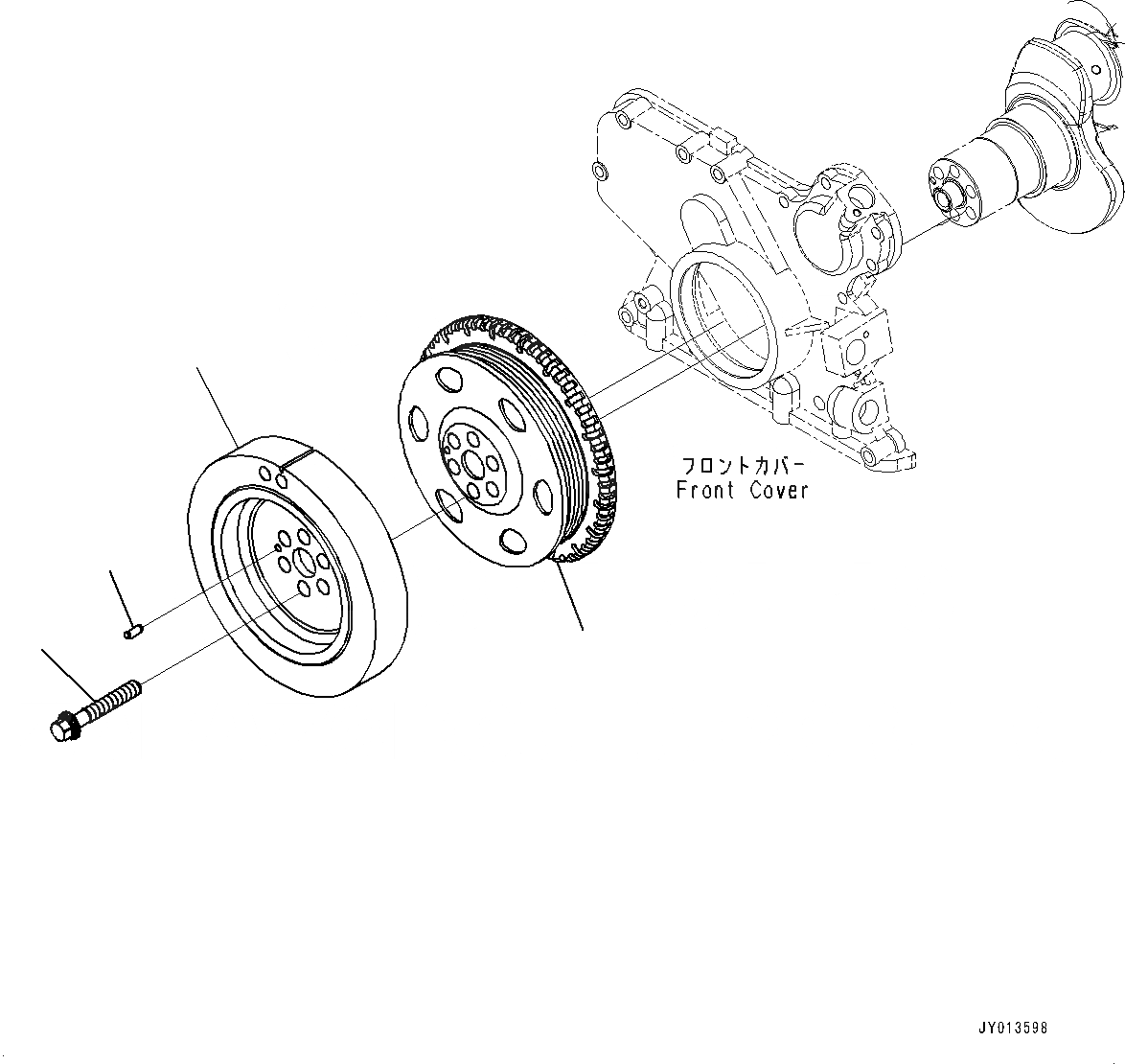 フロントカバー
Front Cover

JY013598