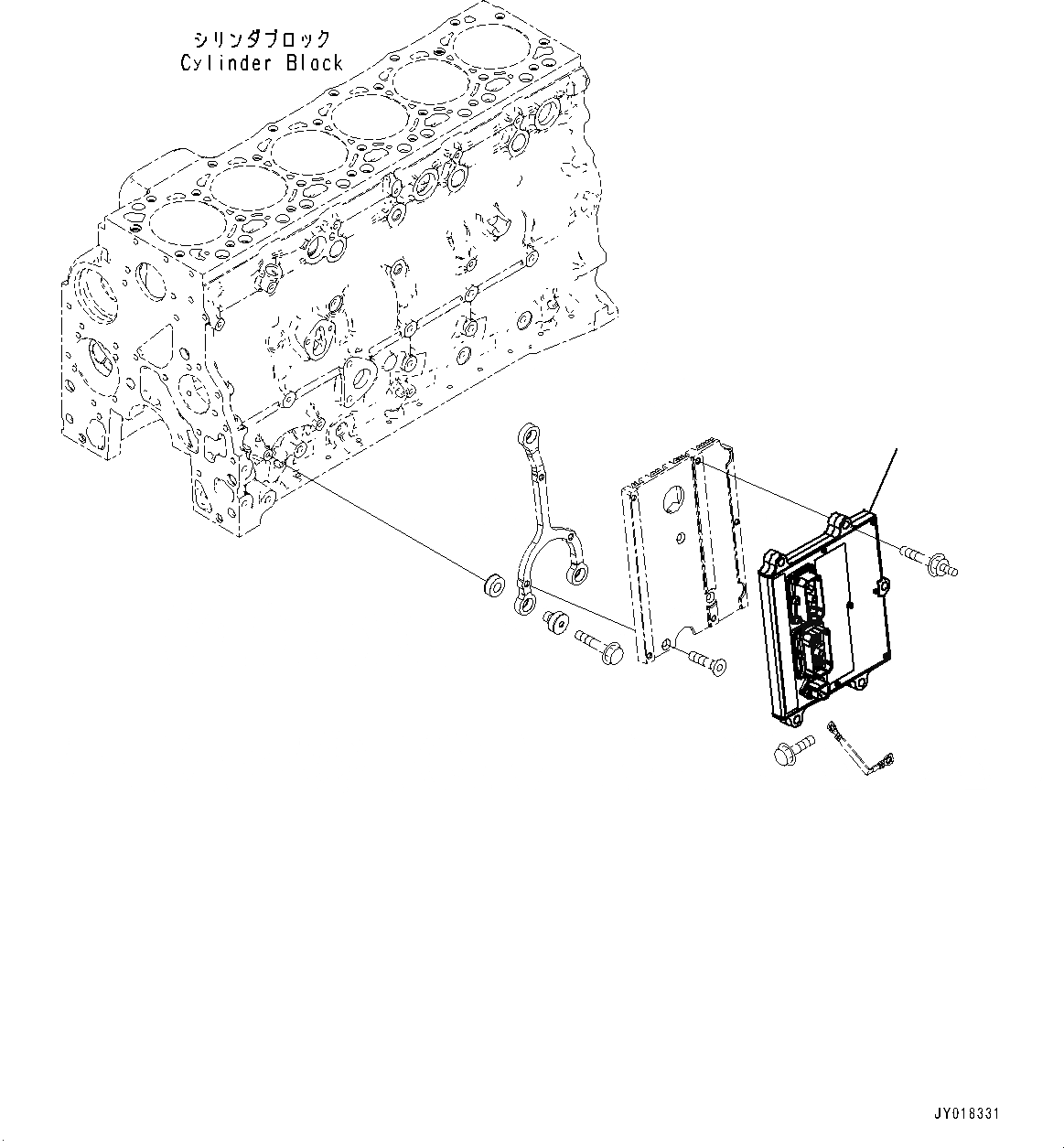 シリンダブロック
Cylinder Block

JY018331