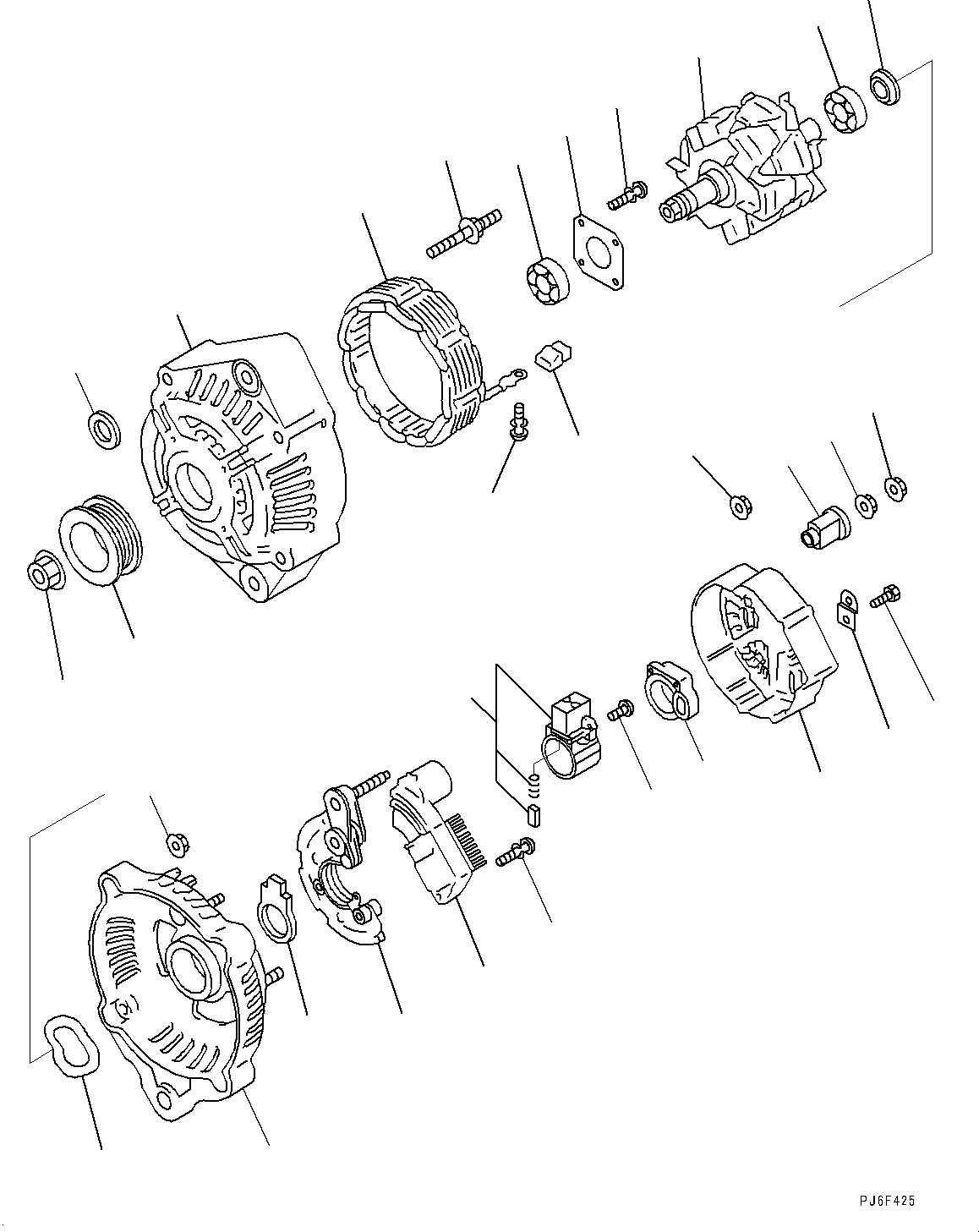 PJ6F425