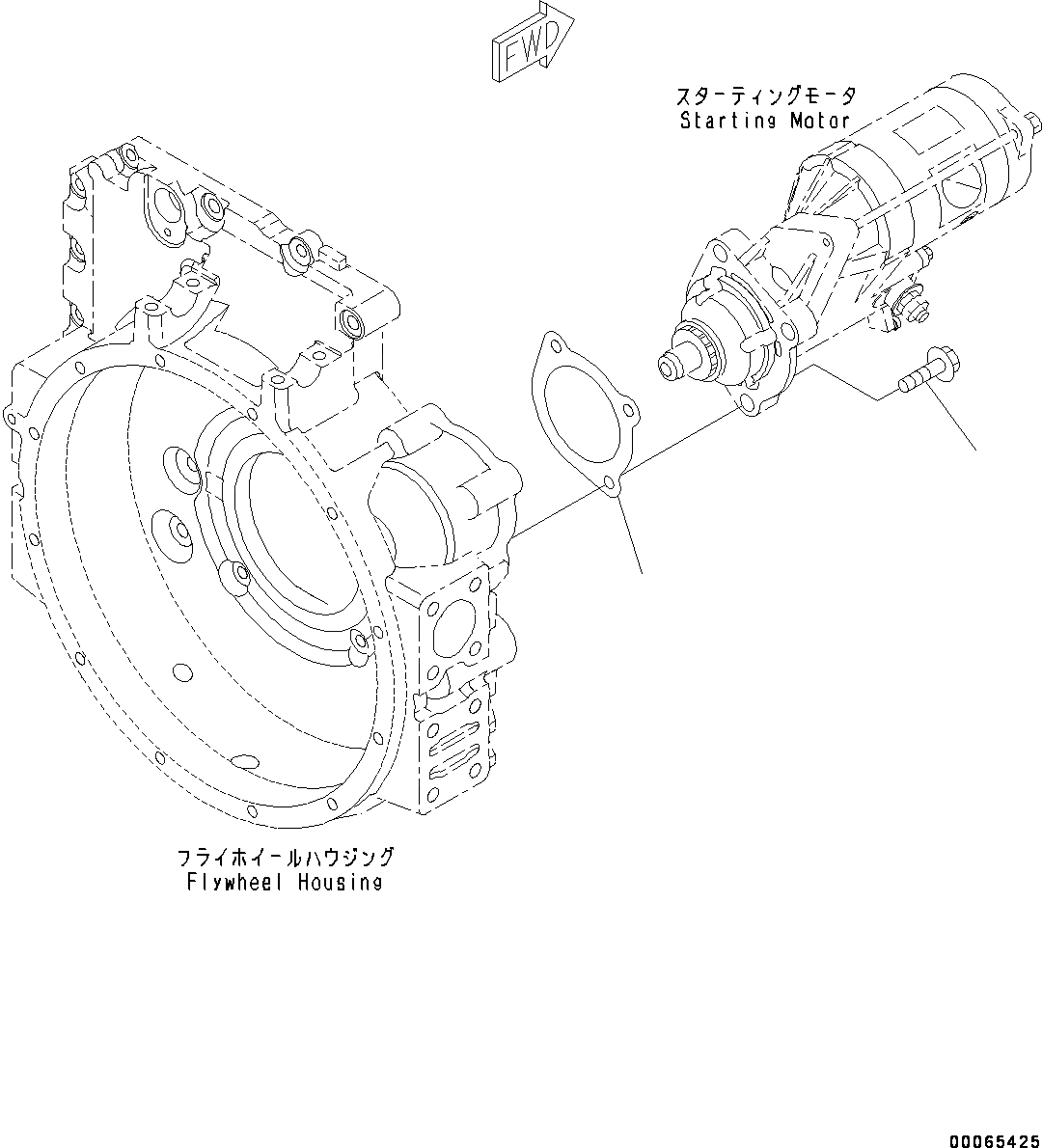 FWD

スターティングモータ
Starting Motor

フライホイールハウジング
Flywheel Housing

00065425