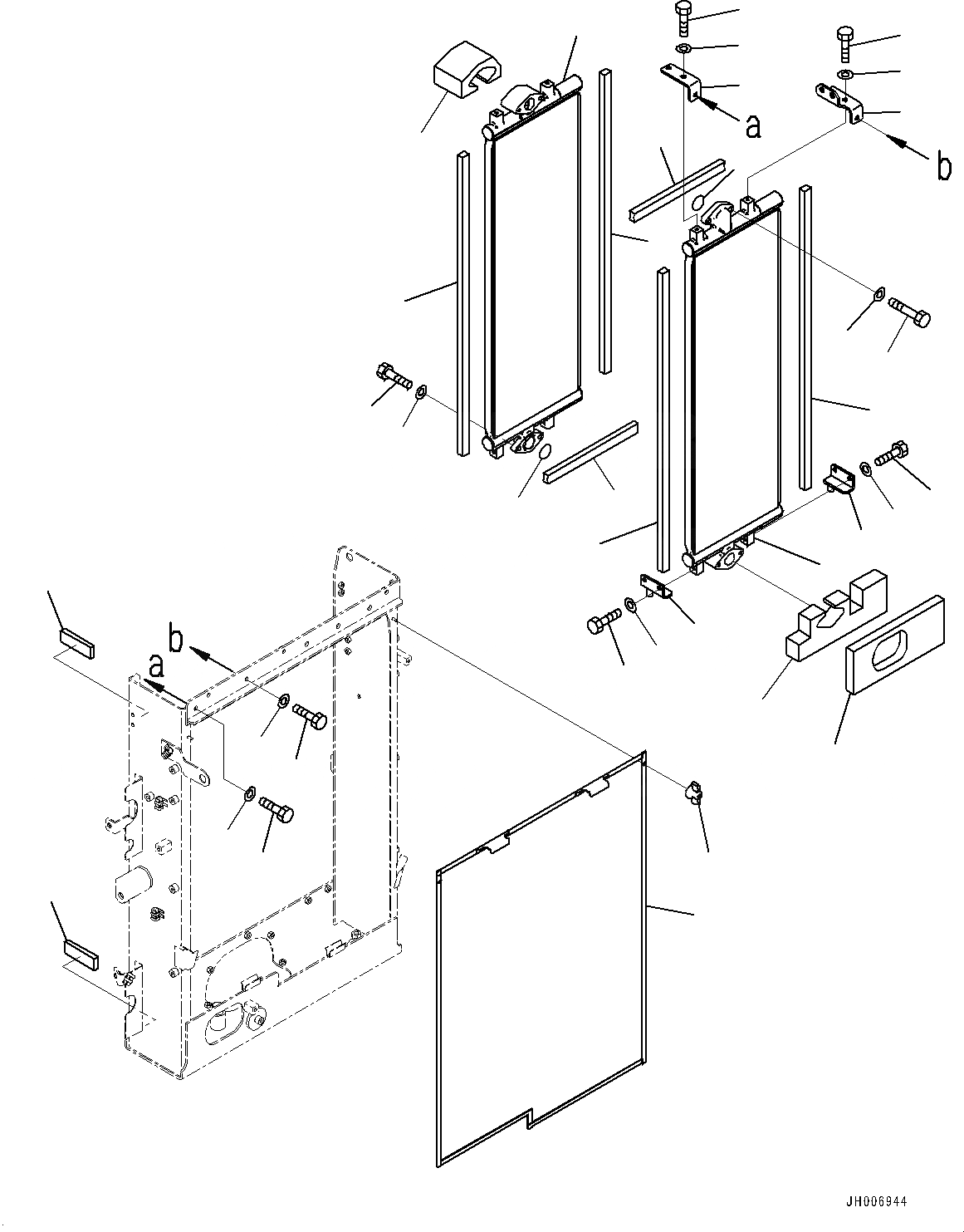 a
b
b
a
JH006944