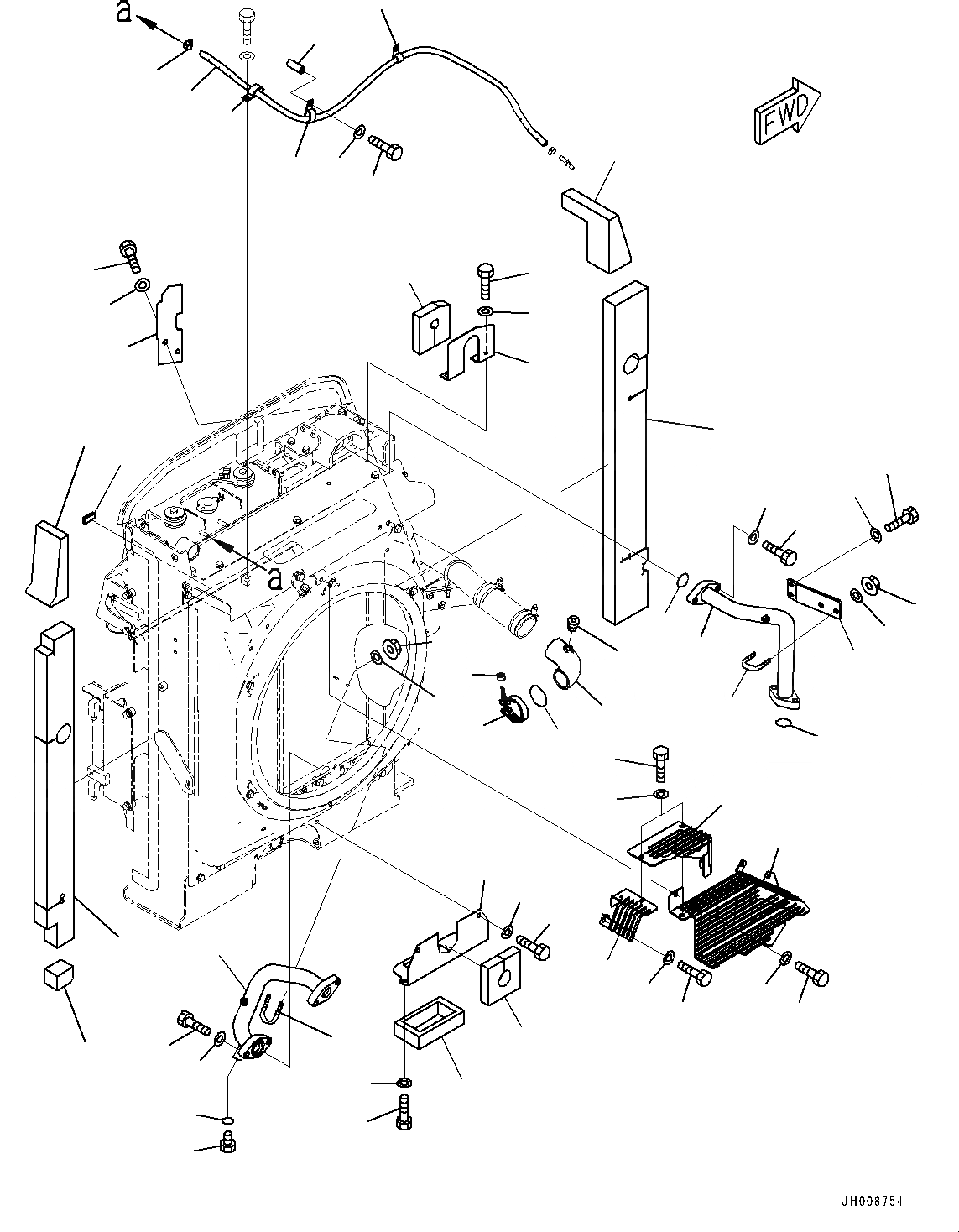 a
FWD
a
JH008754