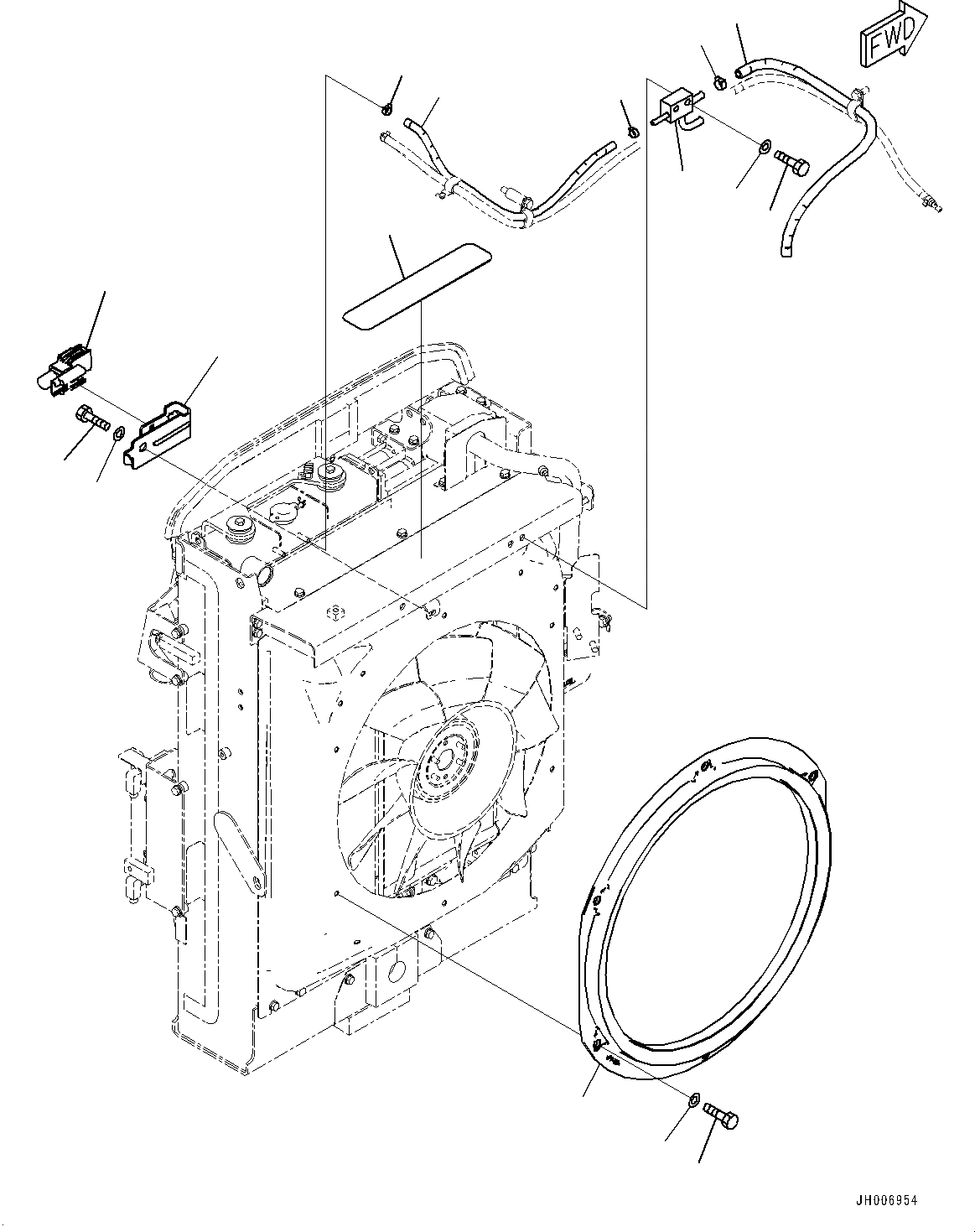 FWD

JH006954