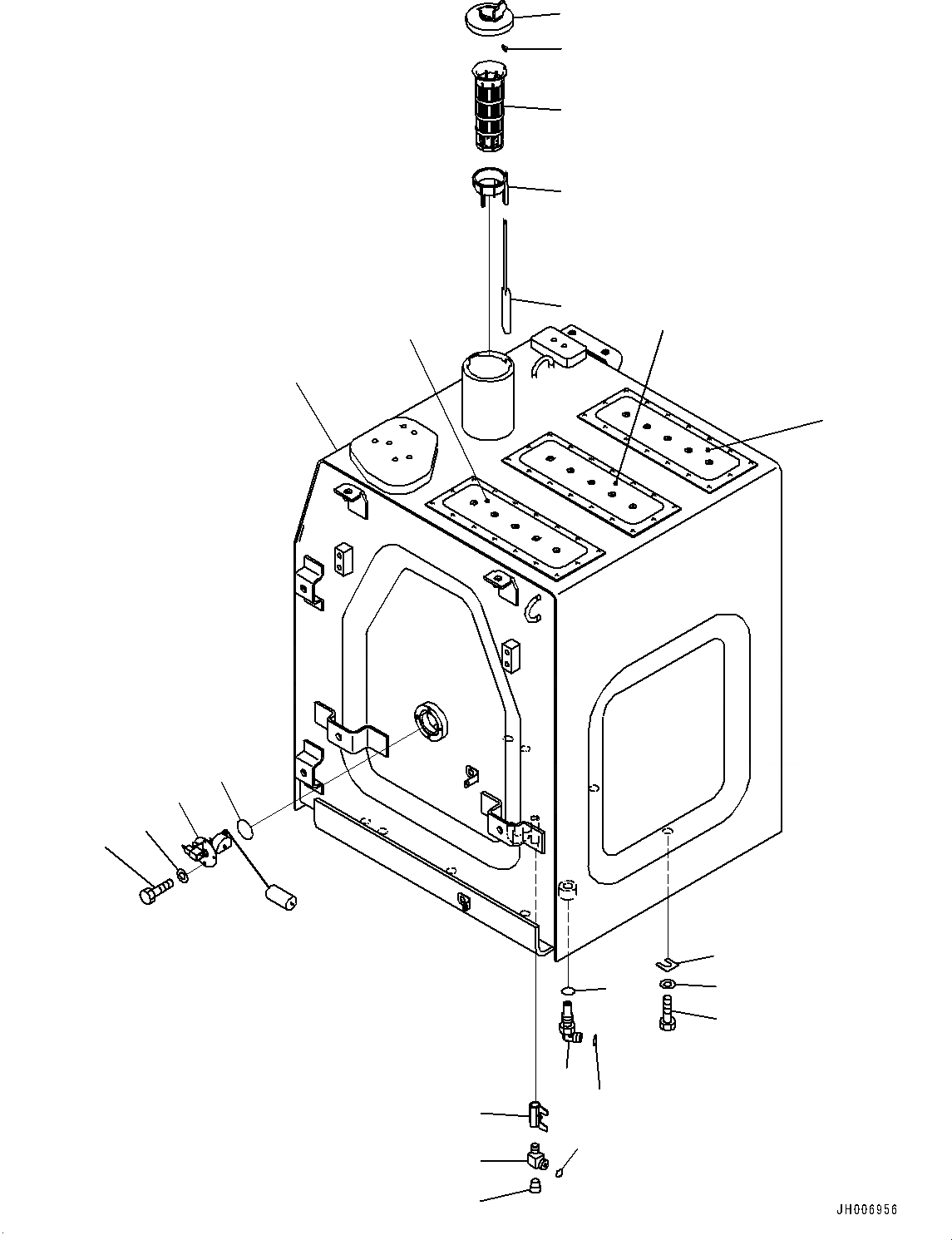 JH006956