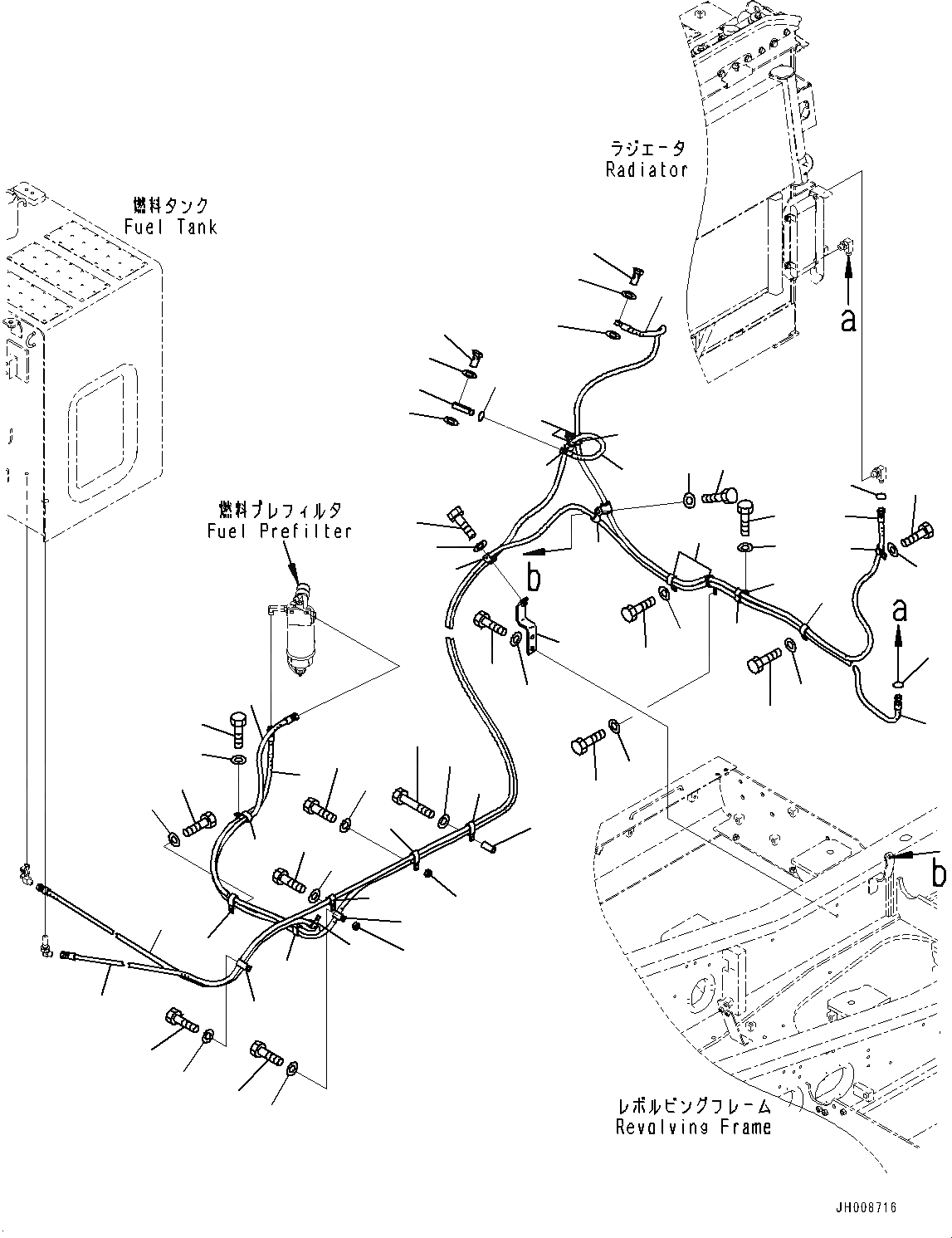 ラジエータ
Radiator

燃料タンク
Fuel Tank

a

燃料プレフィルタ
Fuel Prefilter

b

a

b

レボルビングフレーム
Revolving Frame

JH008716