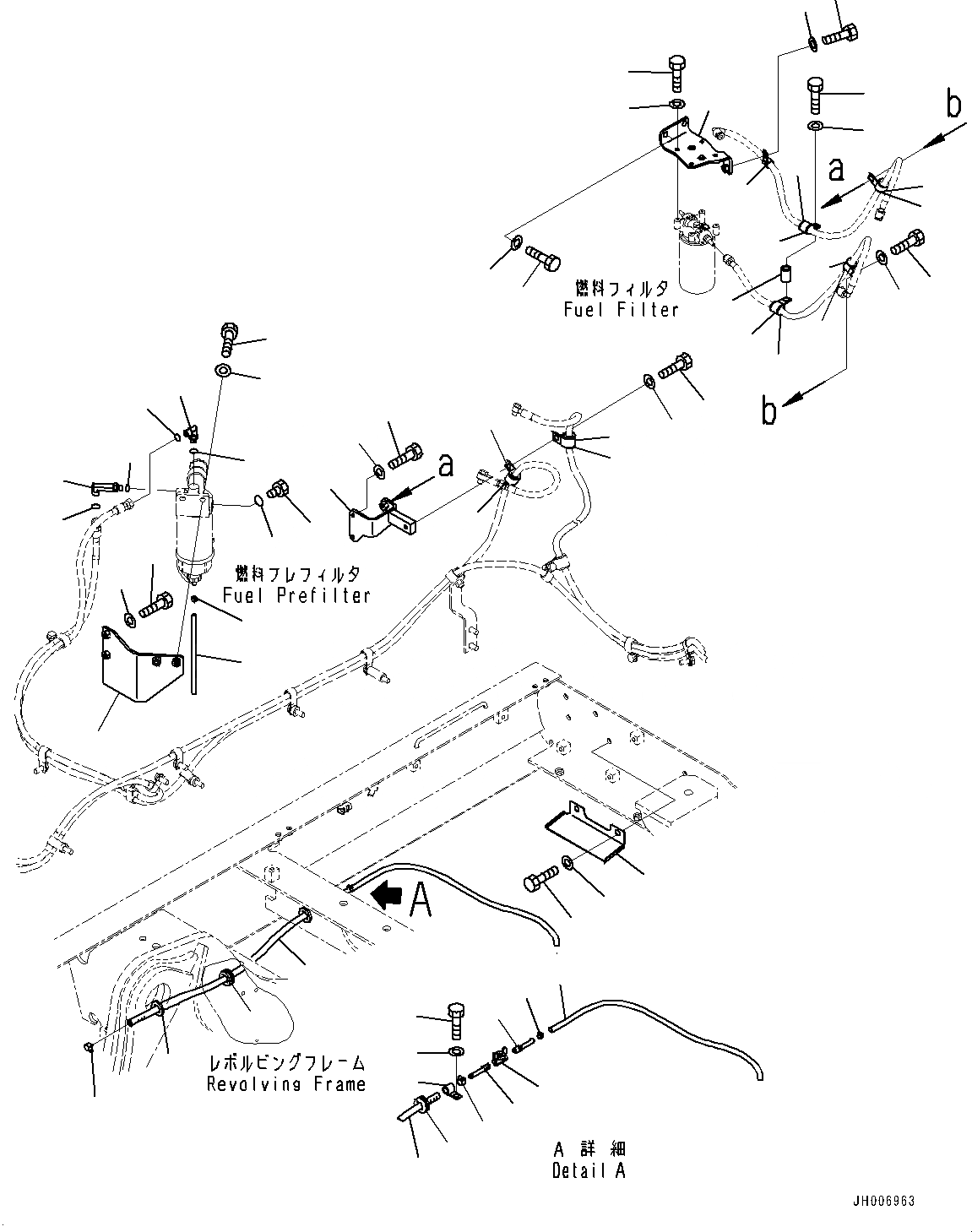 b

a

燃料フィルタ
Fuel Filter

b

a

燃料プレフィルタ
Fuel Prefilter

A

レボルビングフレーム
Revolving Frame

A 詳細
Detail A

JH006963