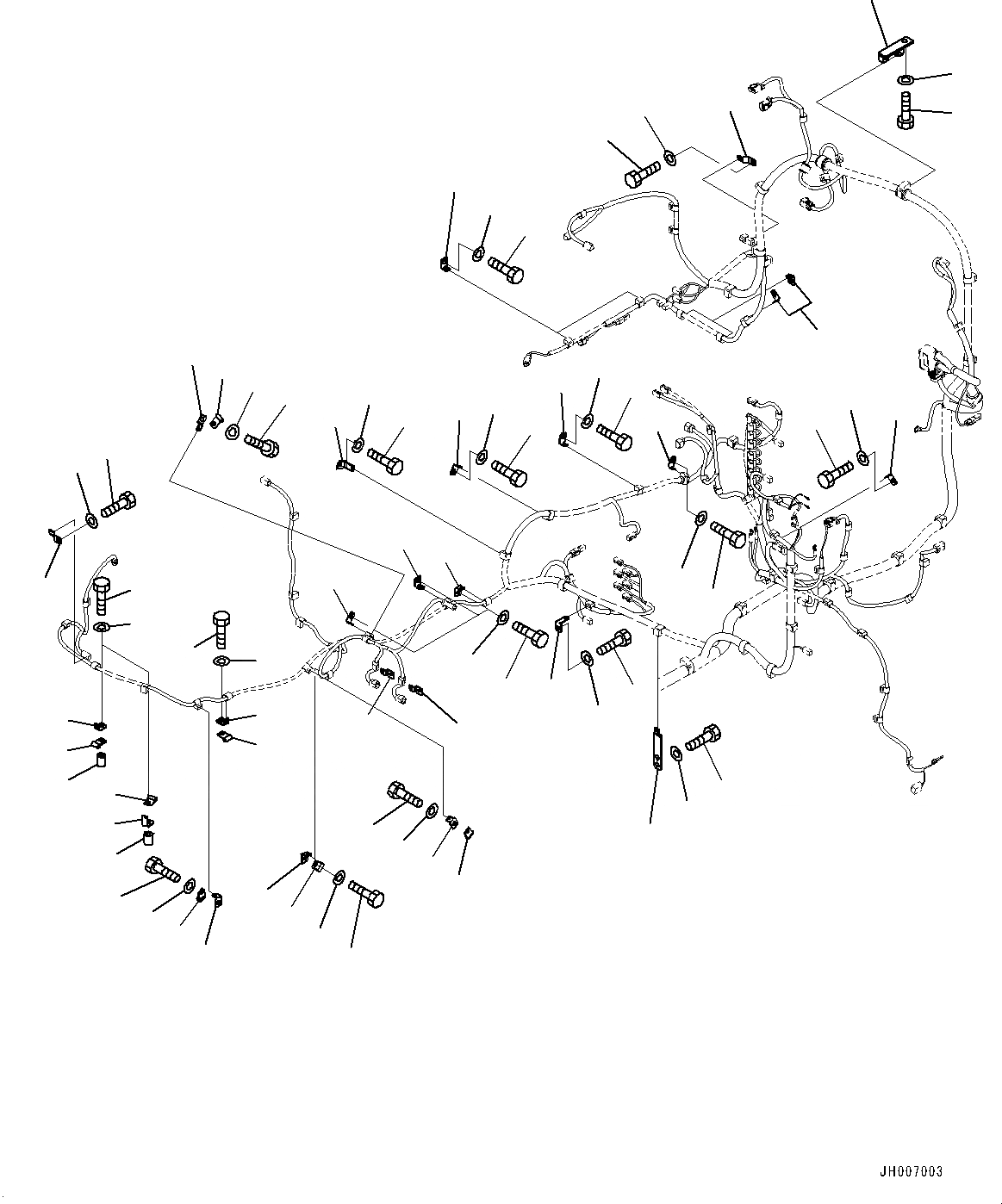 JH007003