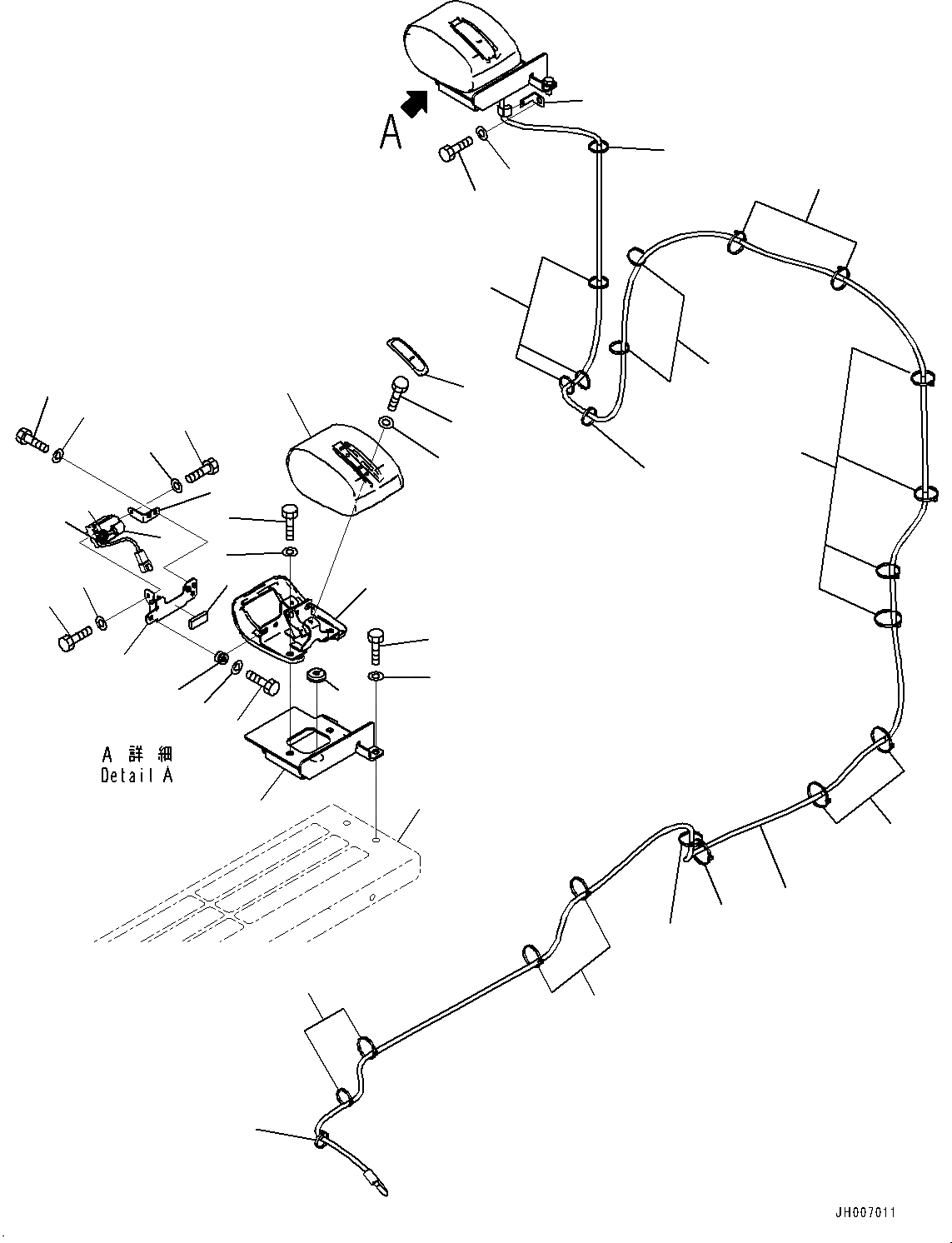 A

A 詳 細
Detail A

JH007011