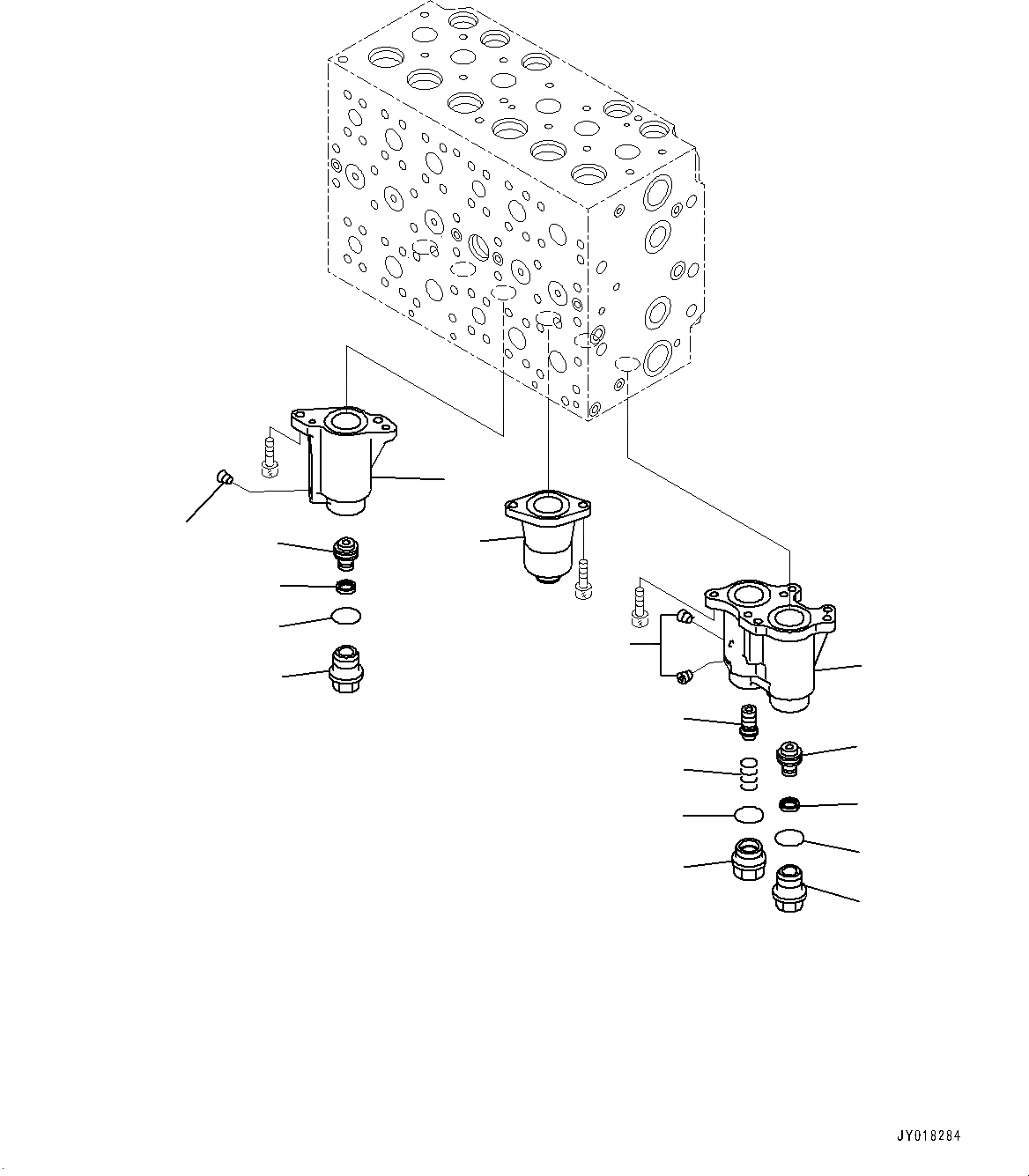 JY018284