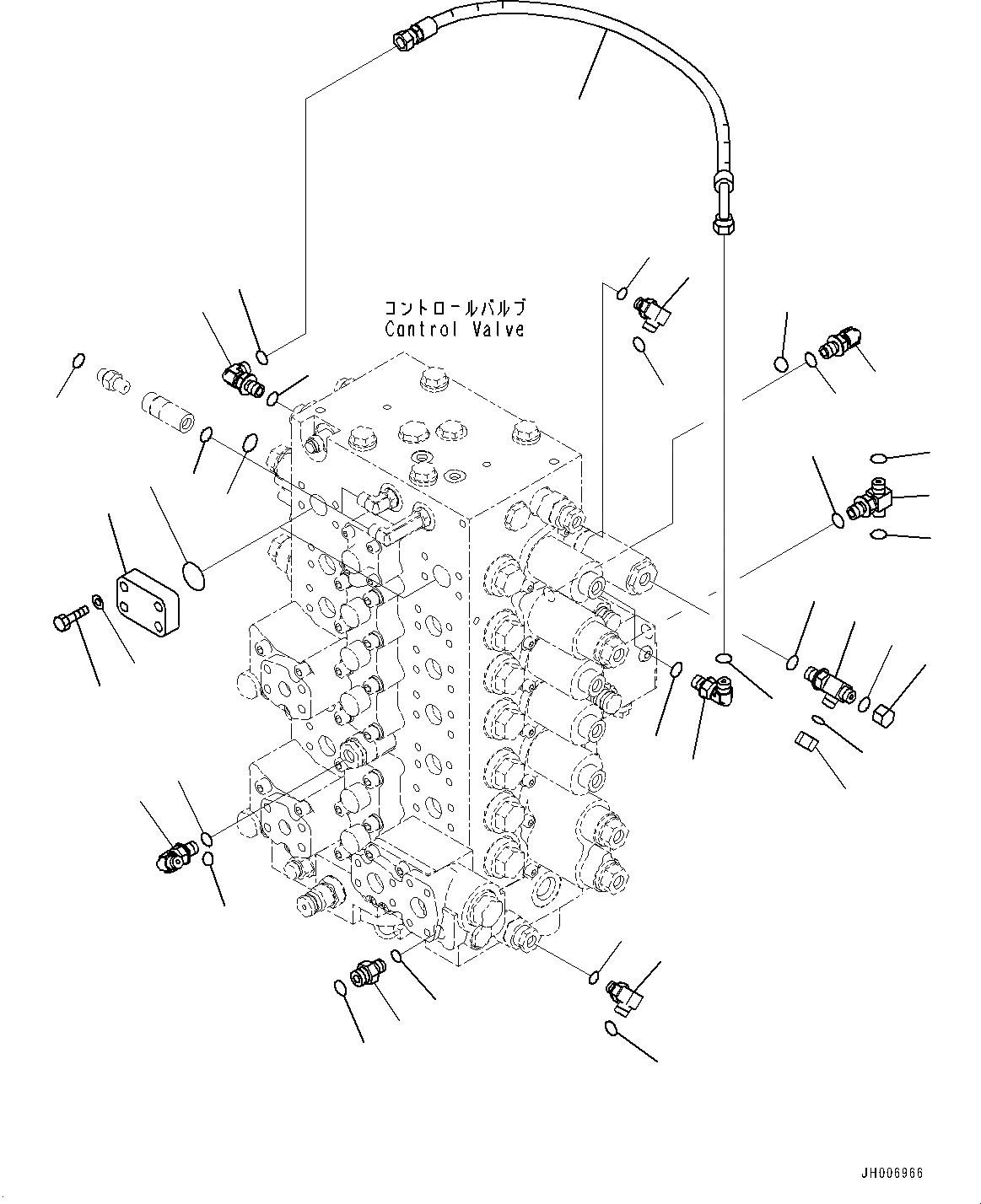 コントロールバルブ
Control Valve

JH006966