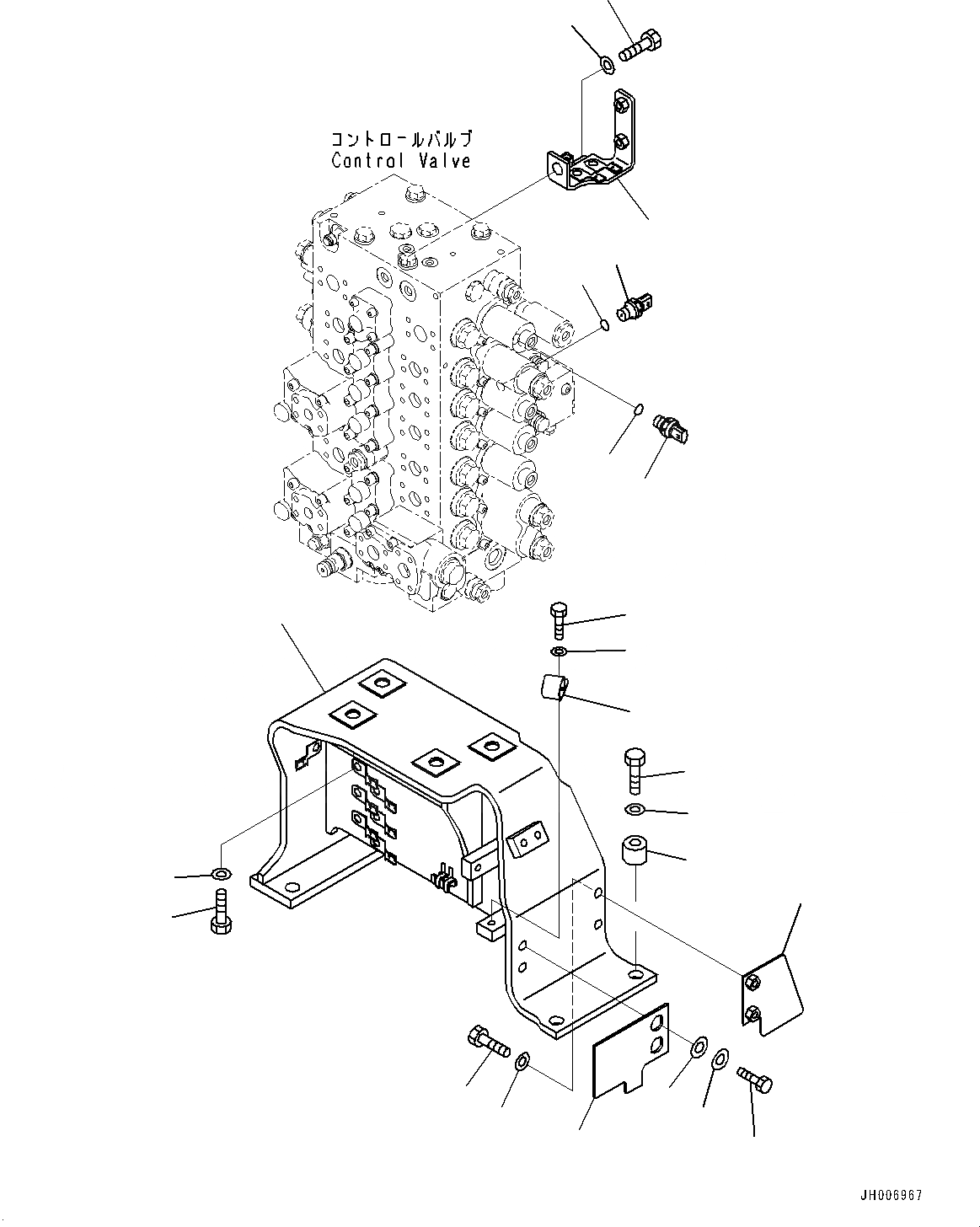 コントロールバルブ
Control Valve

JH006967