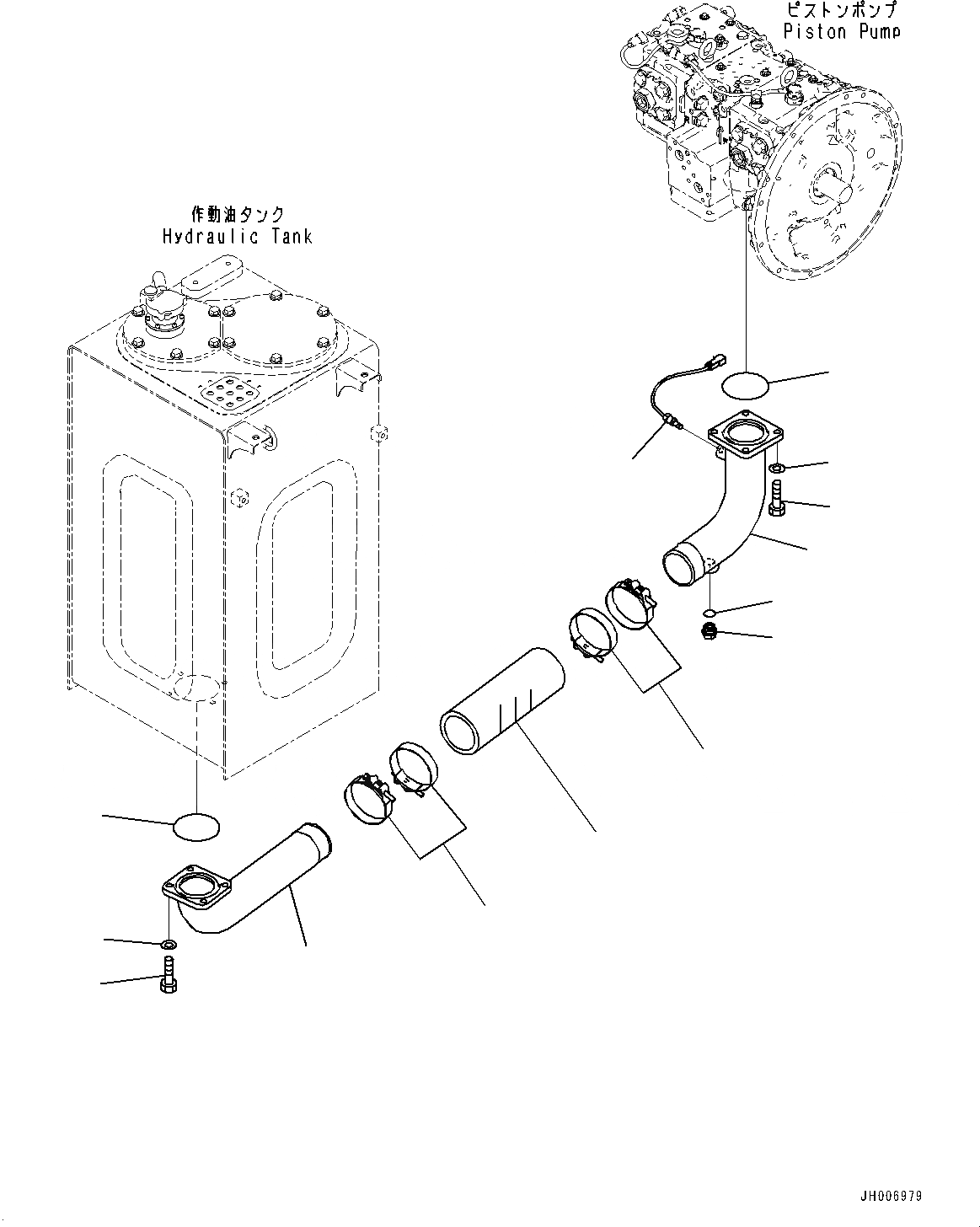 ピストンポンプ
Piston Pump

作動油タンク
Hydraulic Tank

JH006979