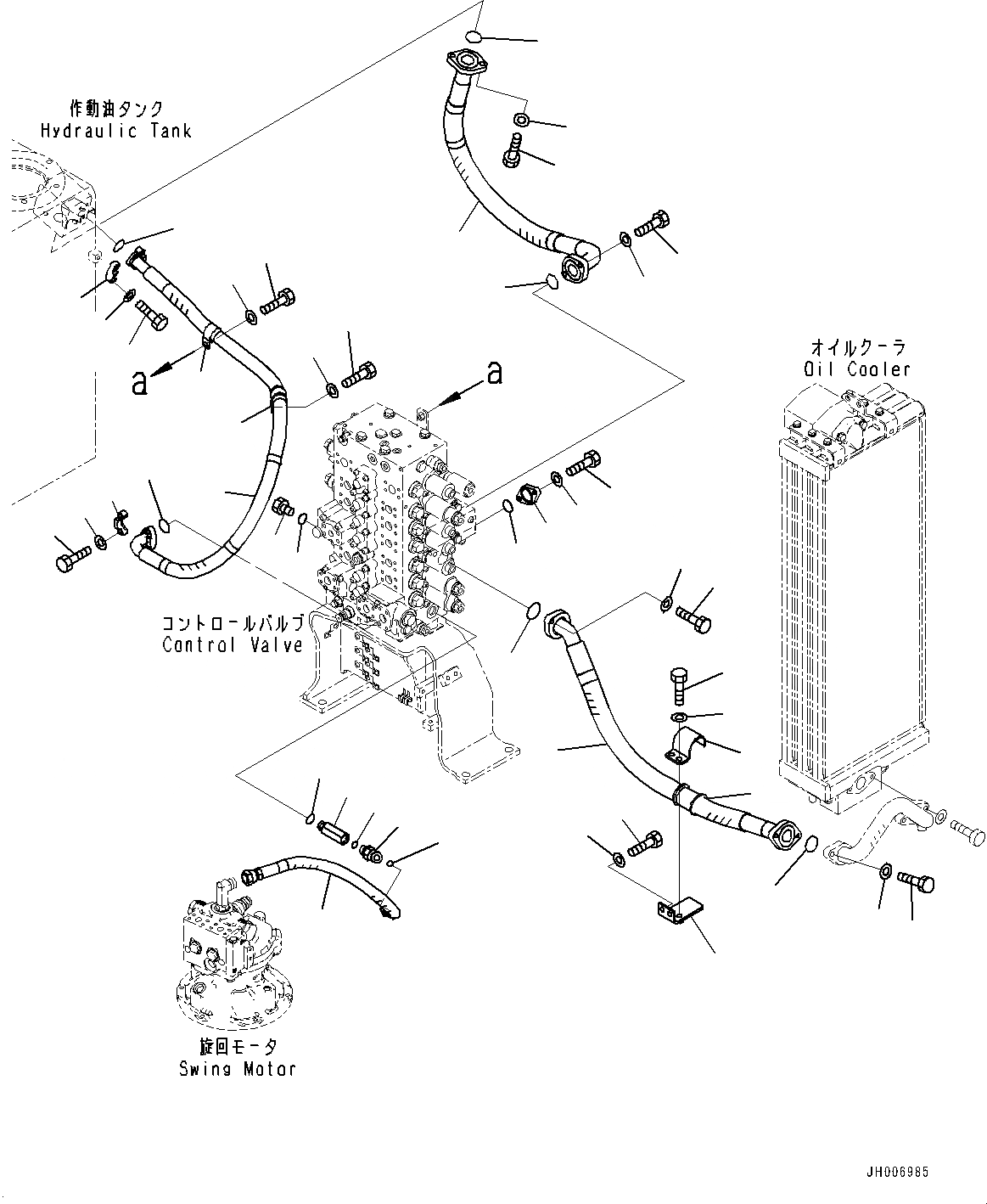 作動油タンク
Hydraulic Tank

a

a

オイルクーラ
Oil Cooler

コントロールバルブ
Control Valve

旋回モータ
Swing Motor

JH006985