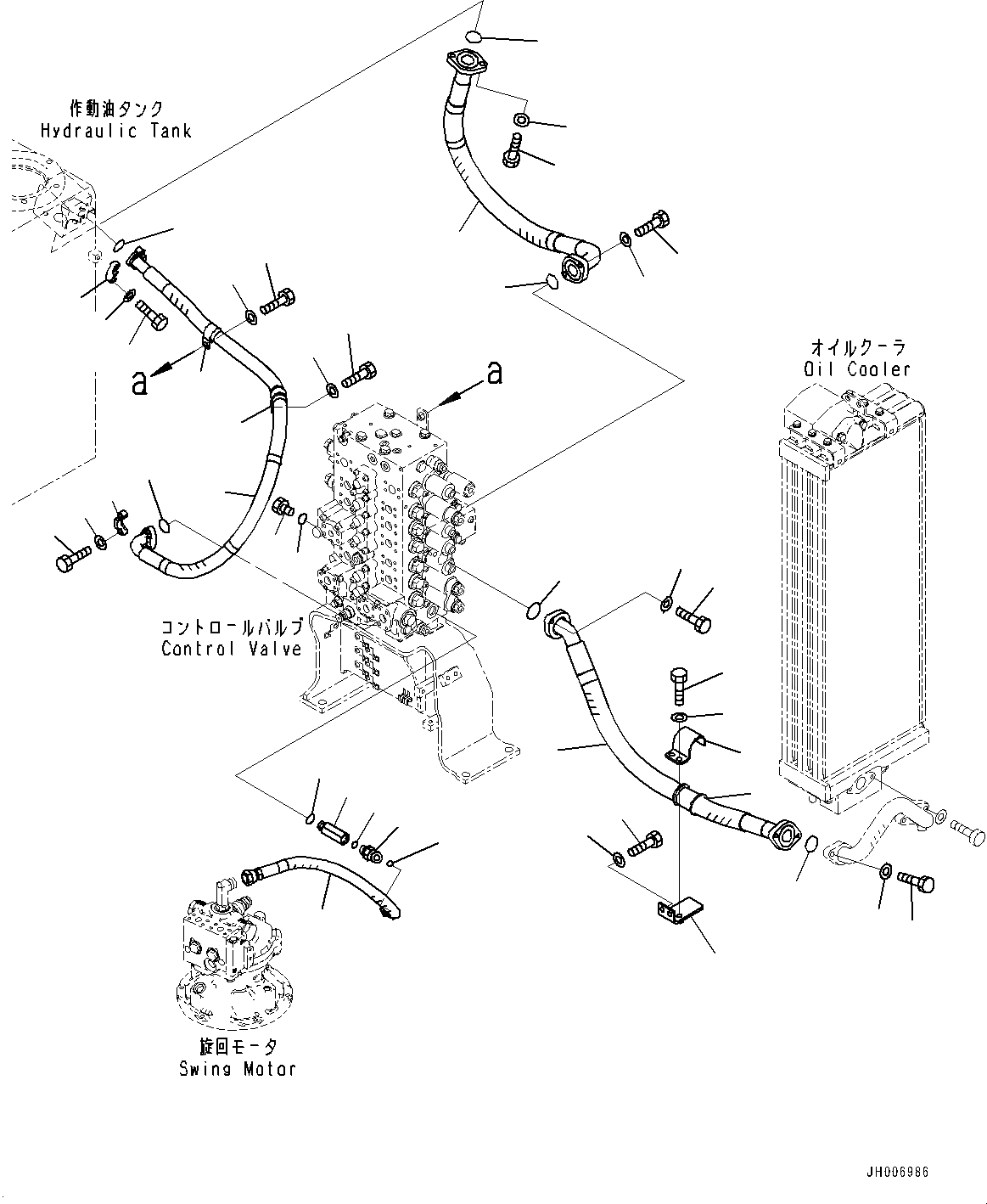 作動油タンク
Hydraulic Tank

a

a

オイルクーラ
Oil Cooler

コントロールバルブ
Control Valve

旋回モータ
Swing Motor

JH006986