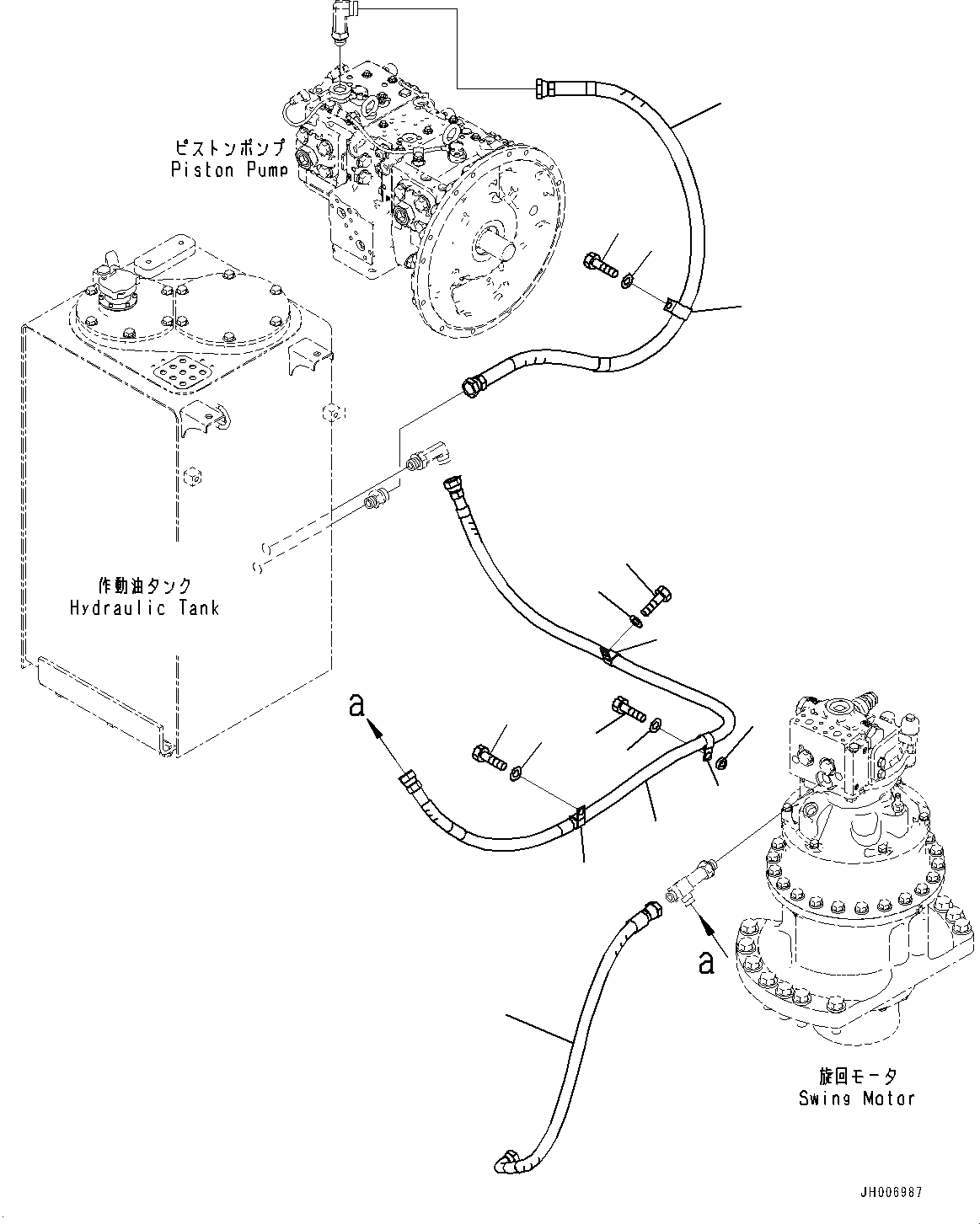 ピストンポンプ
Piston Pump

作動油タンク
Hydraulic Tank

a

a

旋回モータ
Swing Motor

JH006987