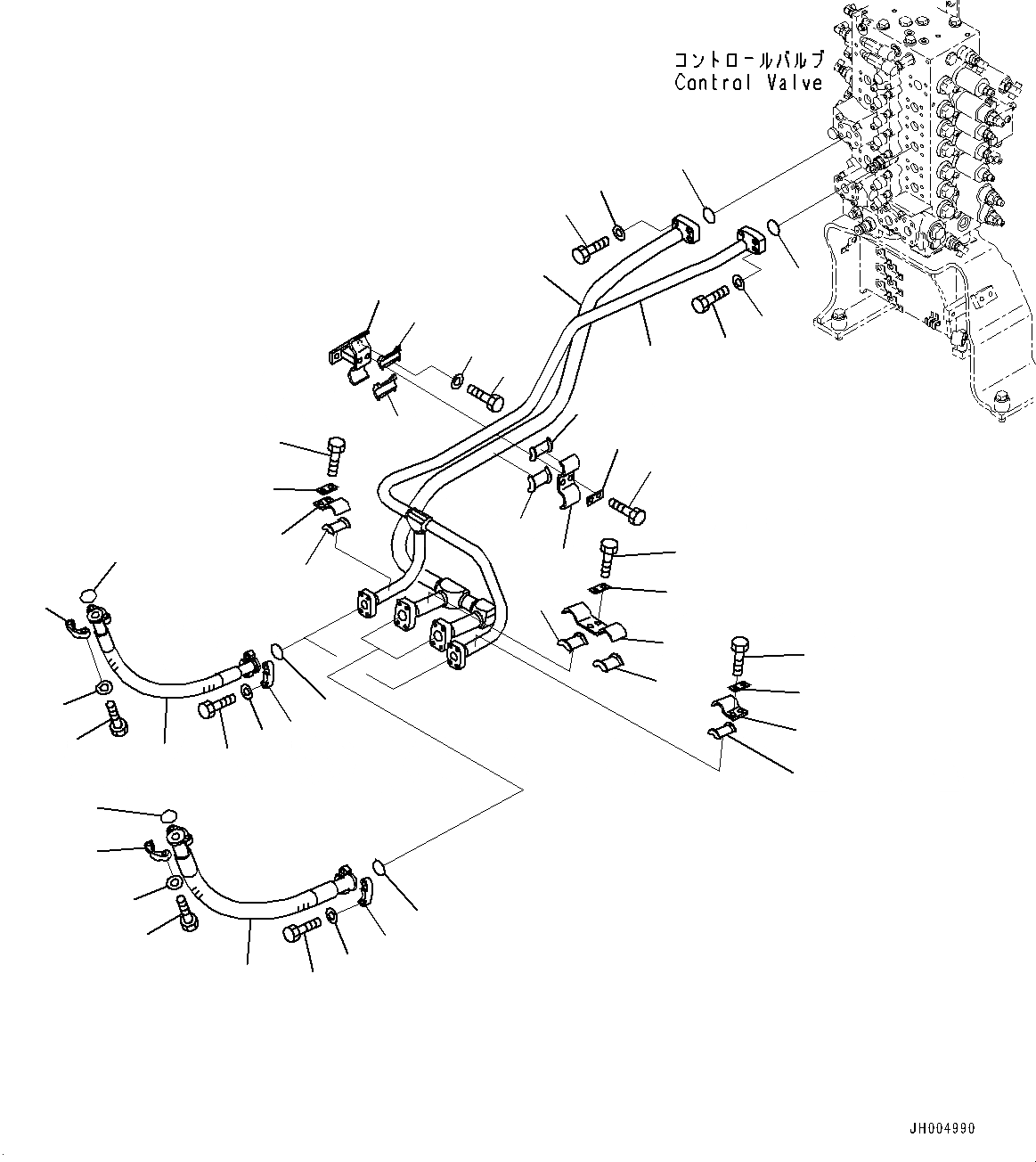 コントロールバルブ
Control Valve

JH004990