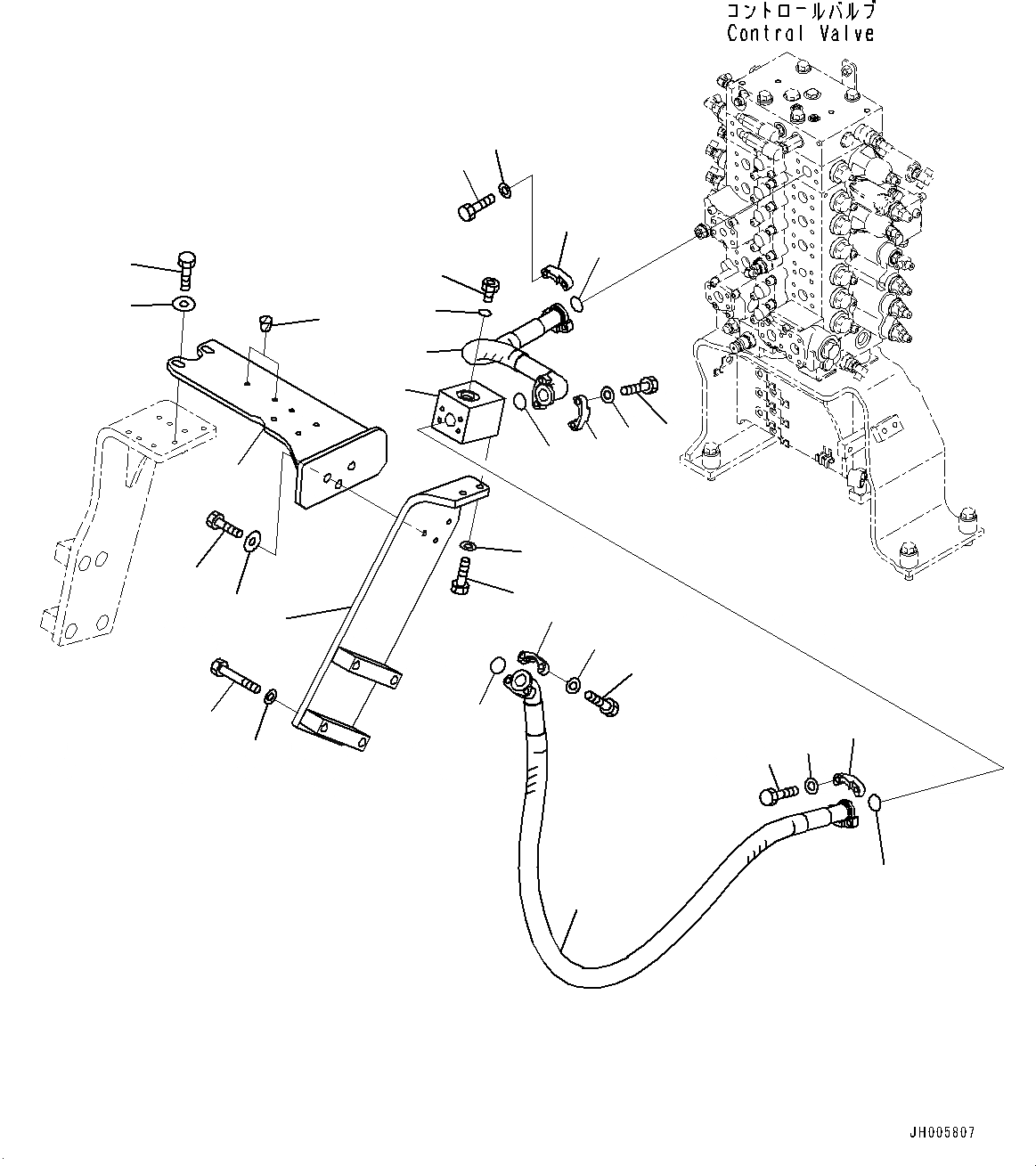 コントロールバルブ
Control Valve

JH005807