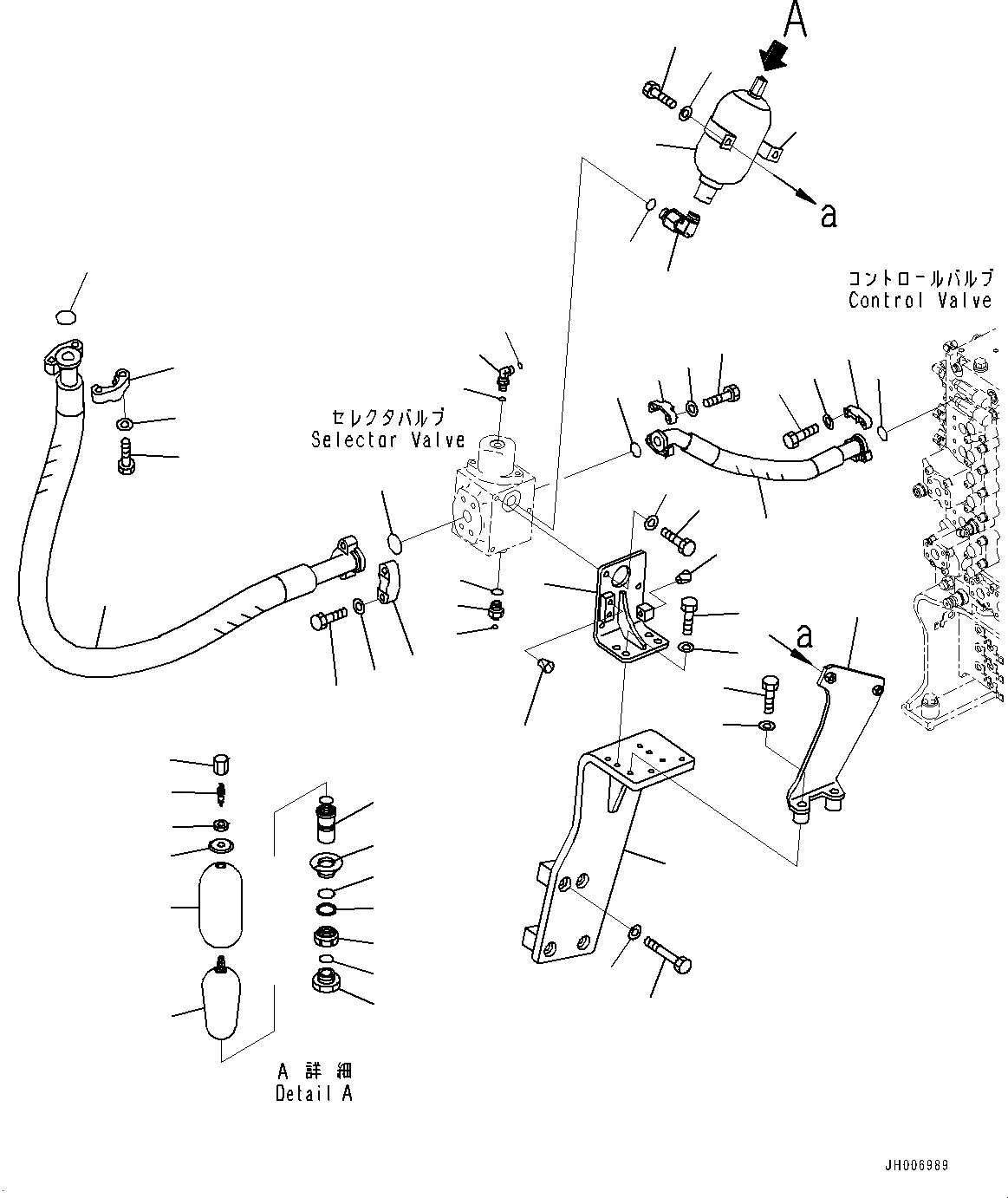 A

a

コントロールバルブ
Control Valve

セレクタバルブ
Selector Valve

a

A 詳細
Detail A

JH006989