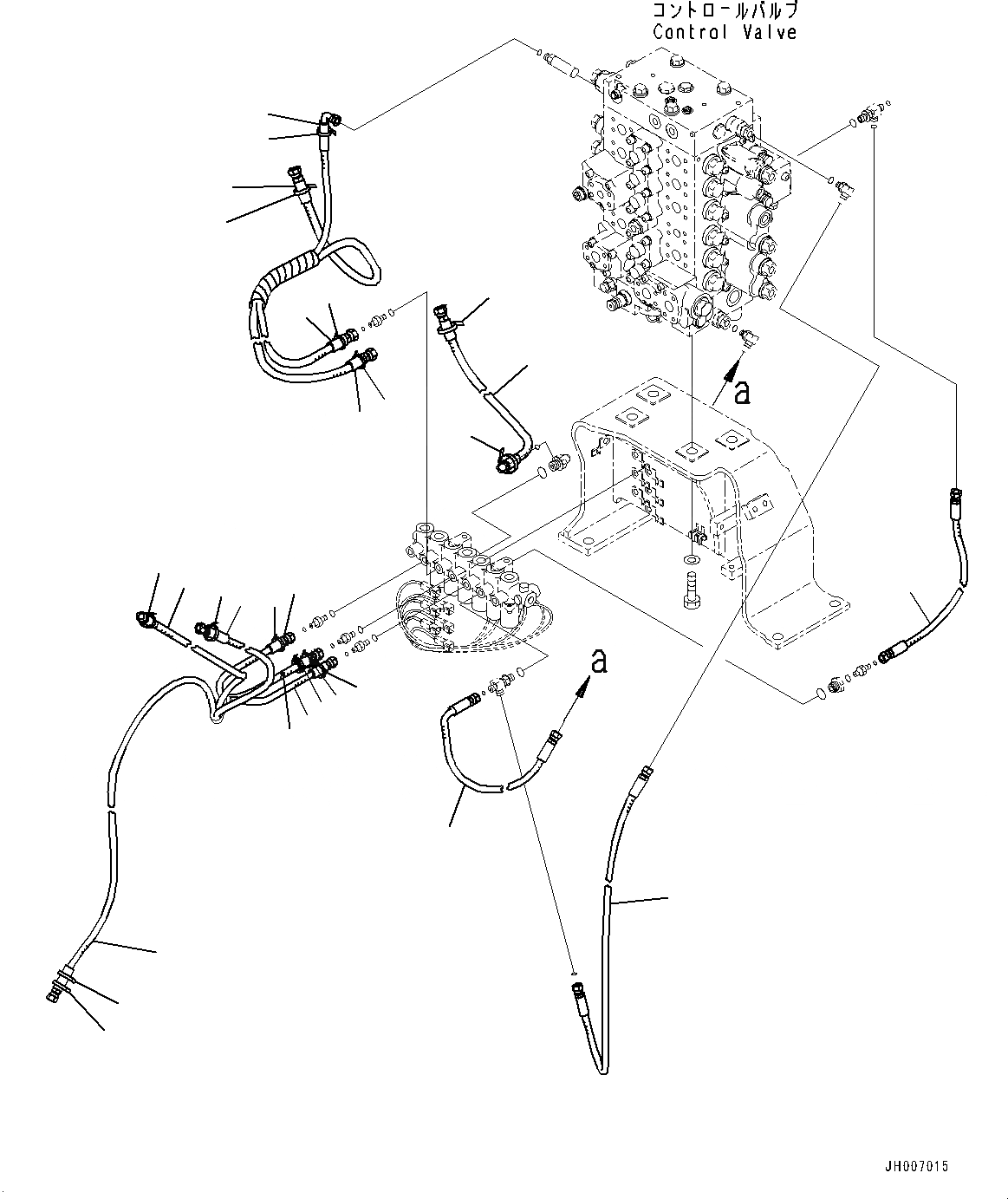 コントロールバルブ
Control Valve

a

a

JH007015