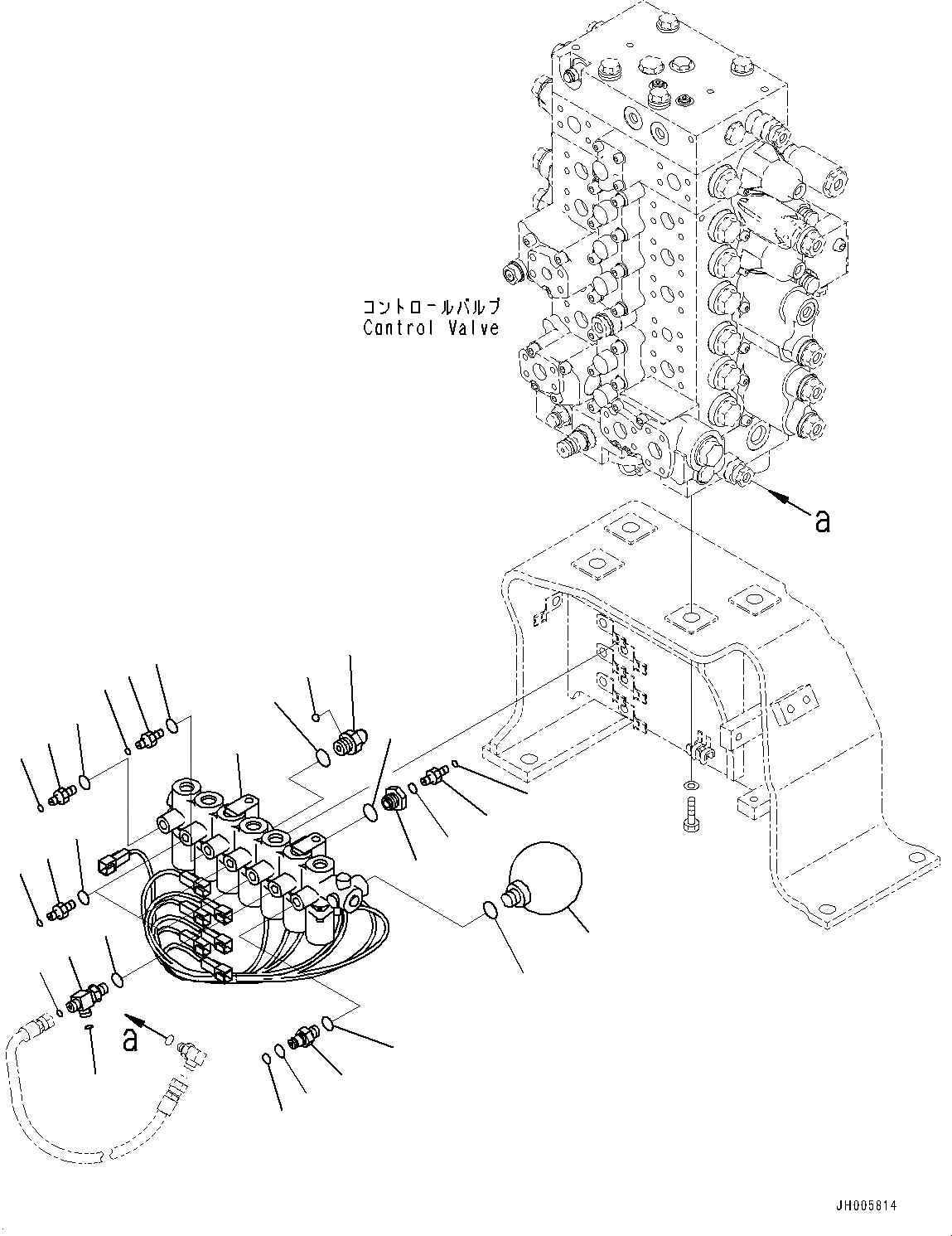 コントロールバルブ
Control Valve

a

a

JH005814