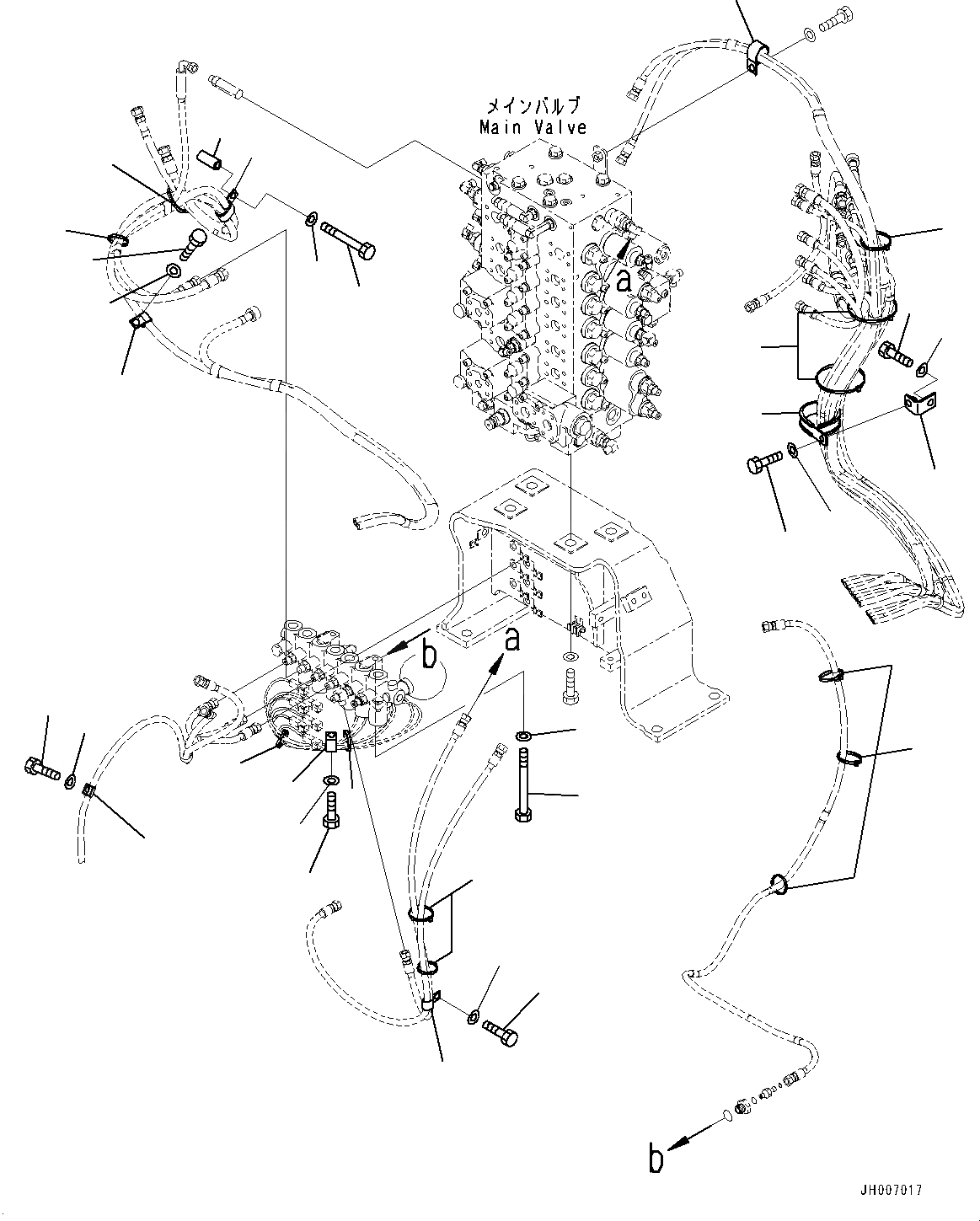 メインバルブ
Main Valve

a

b

a

b

JH007017