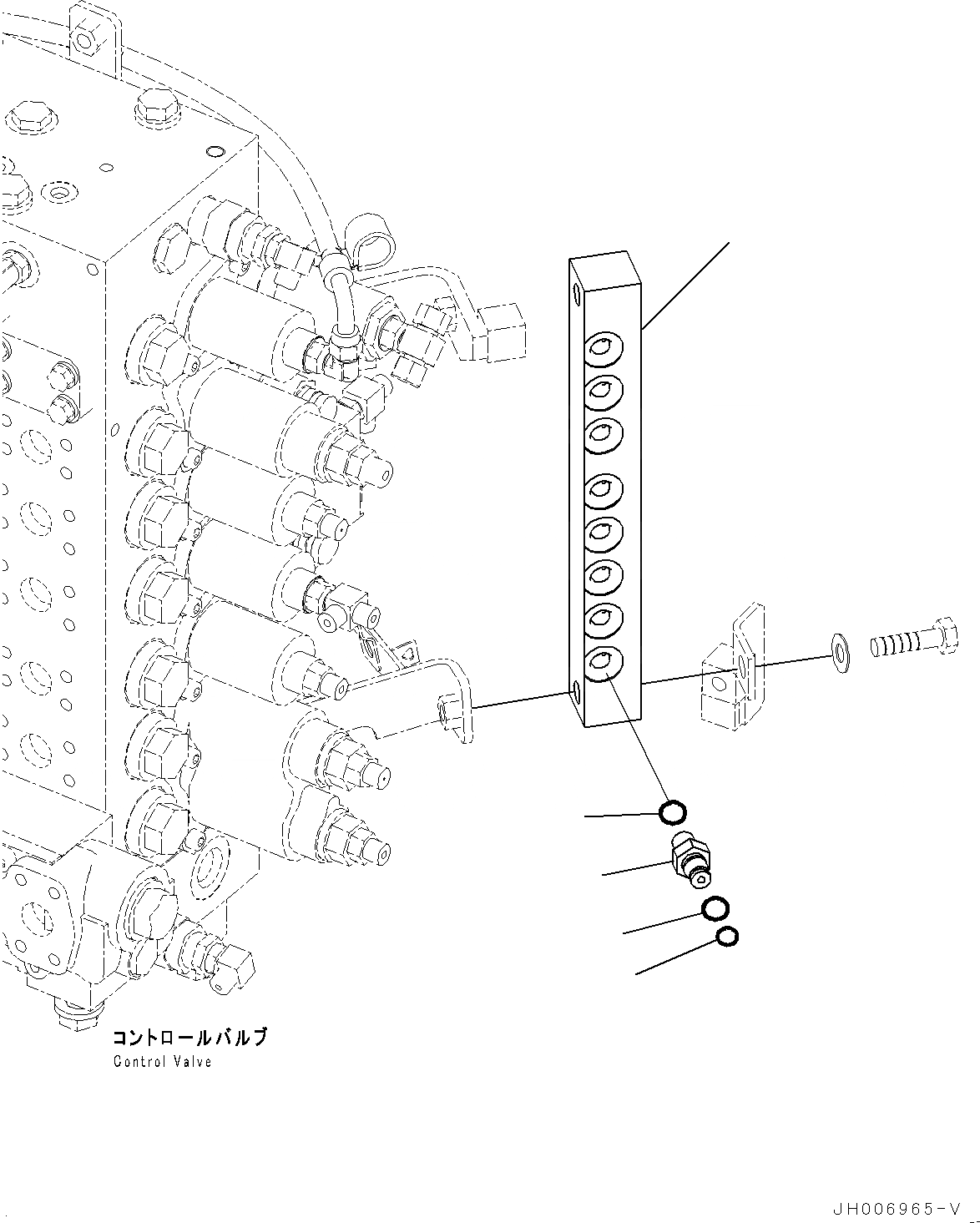 コントロールバルブ
Control Valve

JH006965-V