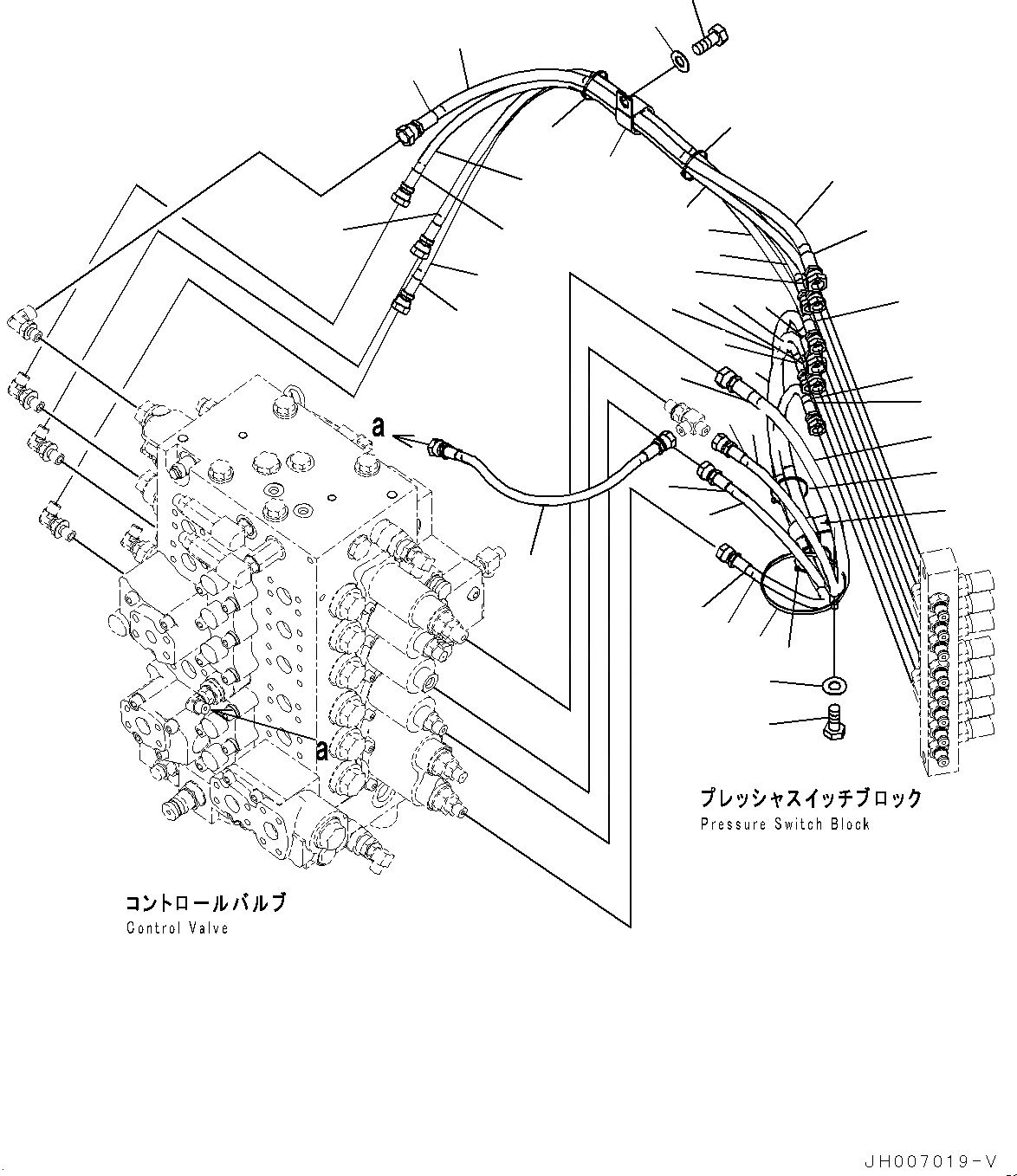 a

a

プレッシャスイッチブロック
Pressure Switch Block

コントロールバルブ
Control Valve

JH007019-V